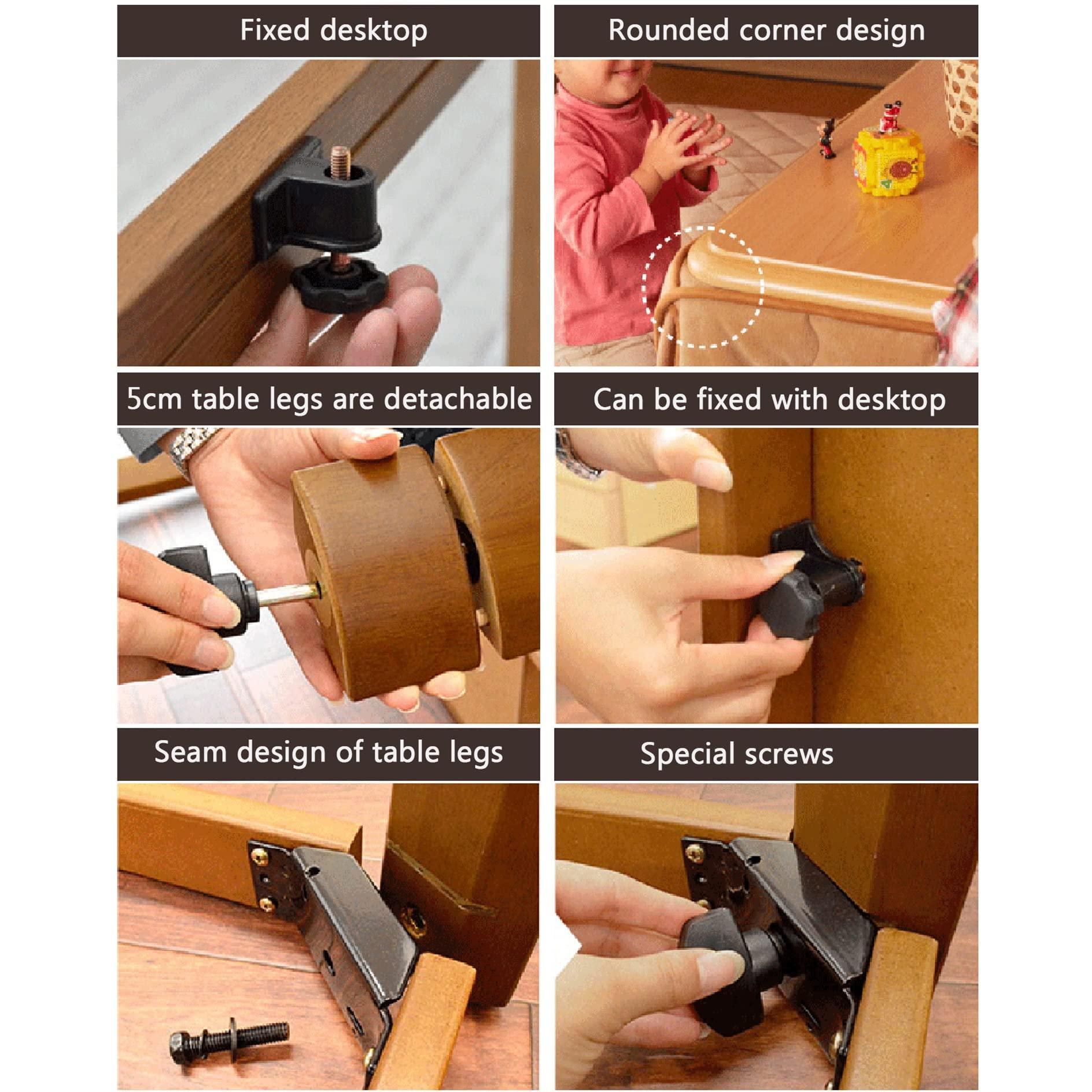 Fixed desktop

Rounded corner design

5cm table legs are detachable

Can be fixed with desktop

Seam design of table legs

Special screws