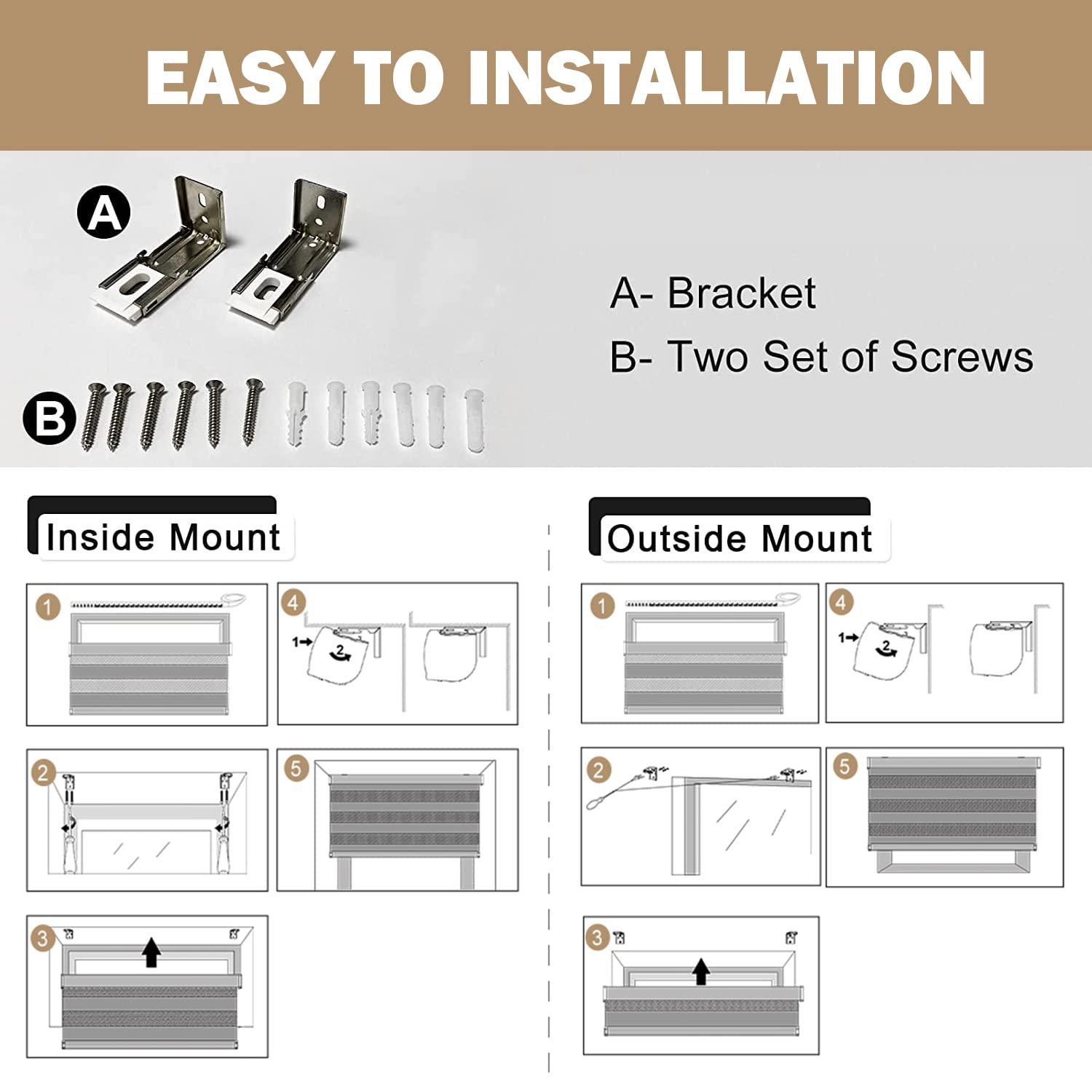 EASY TO INSTALLATION

A

B

A- Bracket
B- Two Set of Screws

Inside Mount

1

4

1

2

2

5

3

Outside Mount

1

4

1

2

2

5

3