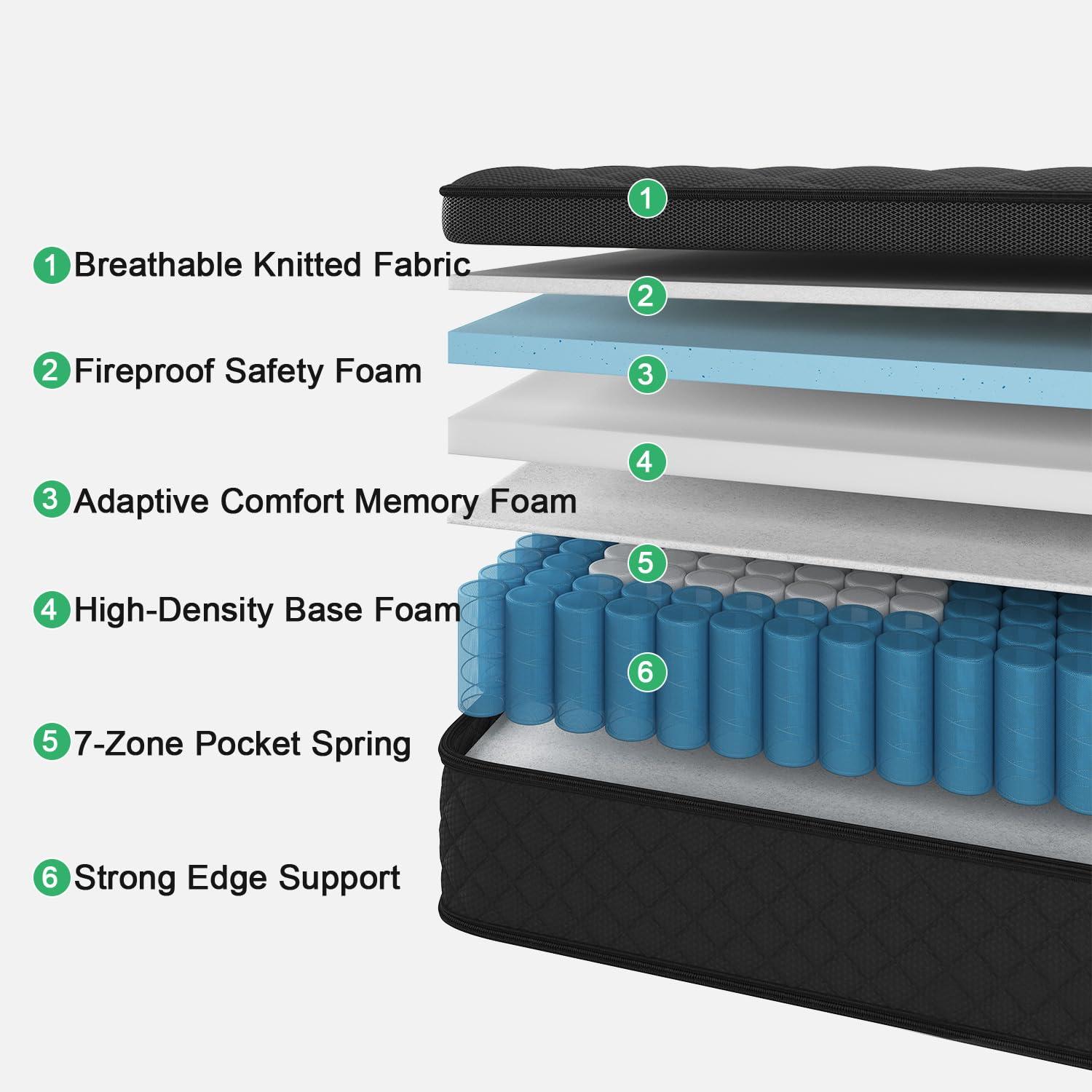 1 Breathable Knitted Fabric

2 Fireproof Safety Foam

3 Adaptive Comfort Memory Foam

4 High-Density Base Foam

5 7-Zone Pocket Spring

6 Strong Edge Support

1

2

3

4

5

6