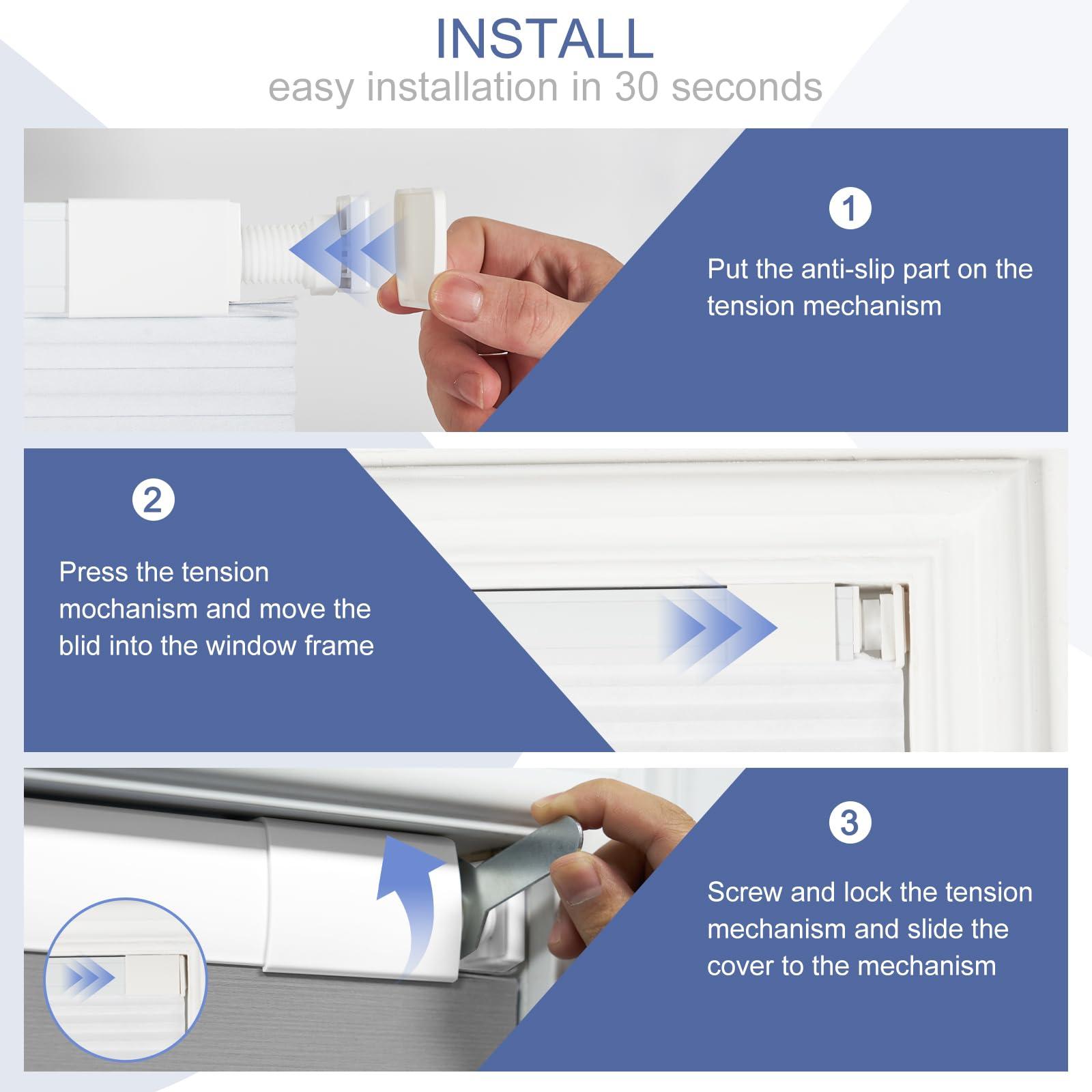 INSTALL
easy installation in 30 seconds

1

Put the anti-slip part on the tension mechanism

2

Press the tension mochanism and move the blid into the window frame

3

Screw and lock the tension mechanism and slide the cover to the mechanism