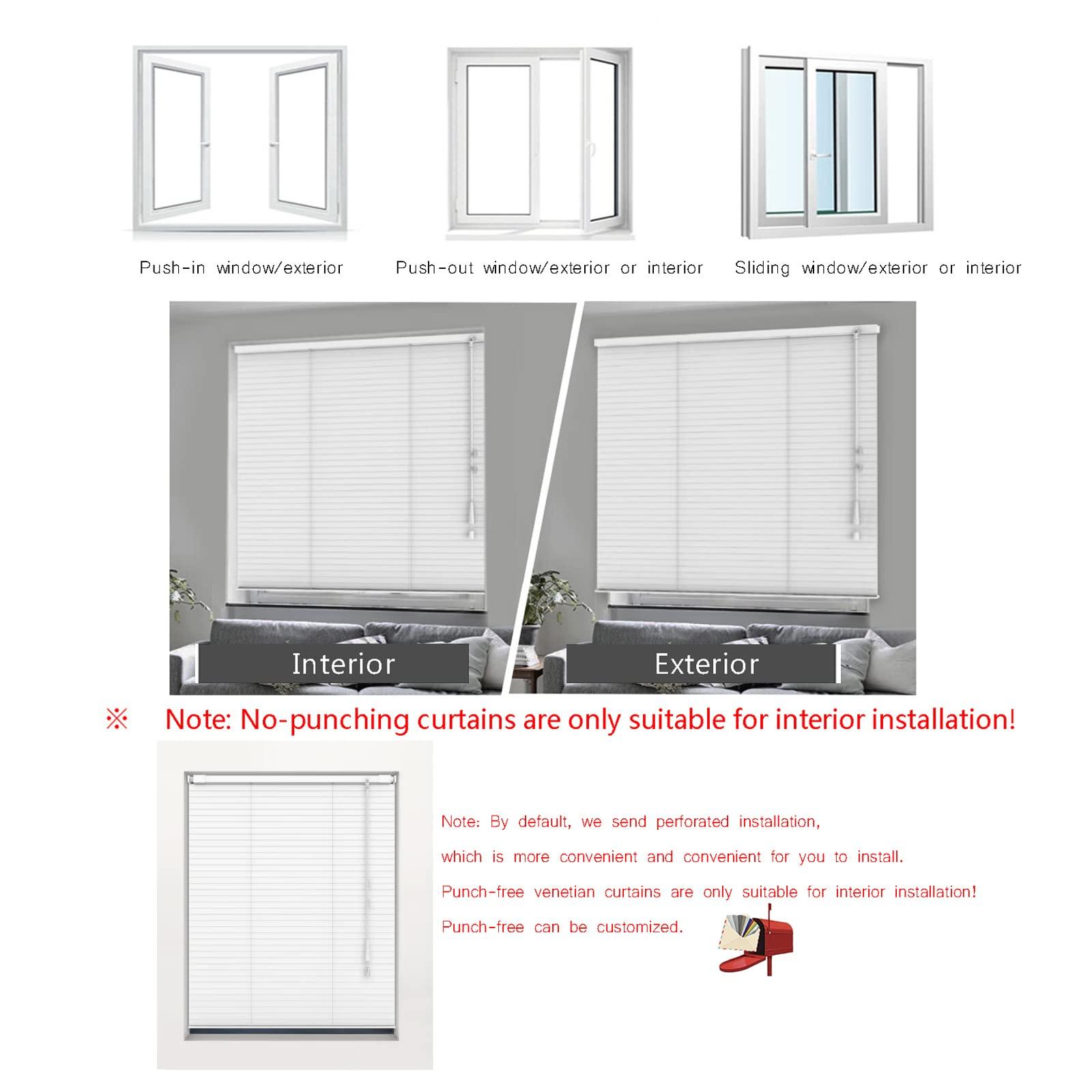 Push-in window/exterior

Push-out window/exterior or interior

Sliding window/exterior or interior

Interior

Exterior

※ Note: No-punching curtains are only suitable for interior installation!

Note: By default, we send perforated installation, which is more convenient and convenient for you to install.

Punch-free venetian curtains are only suitable for interior installation!

Punch-free can be customized.