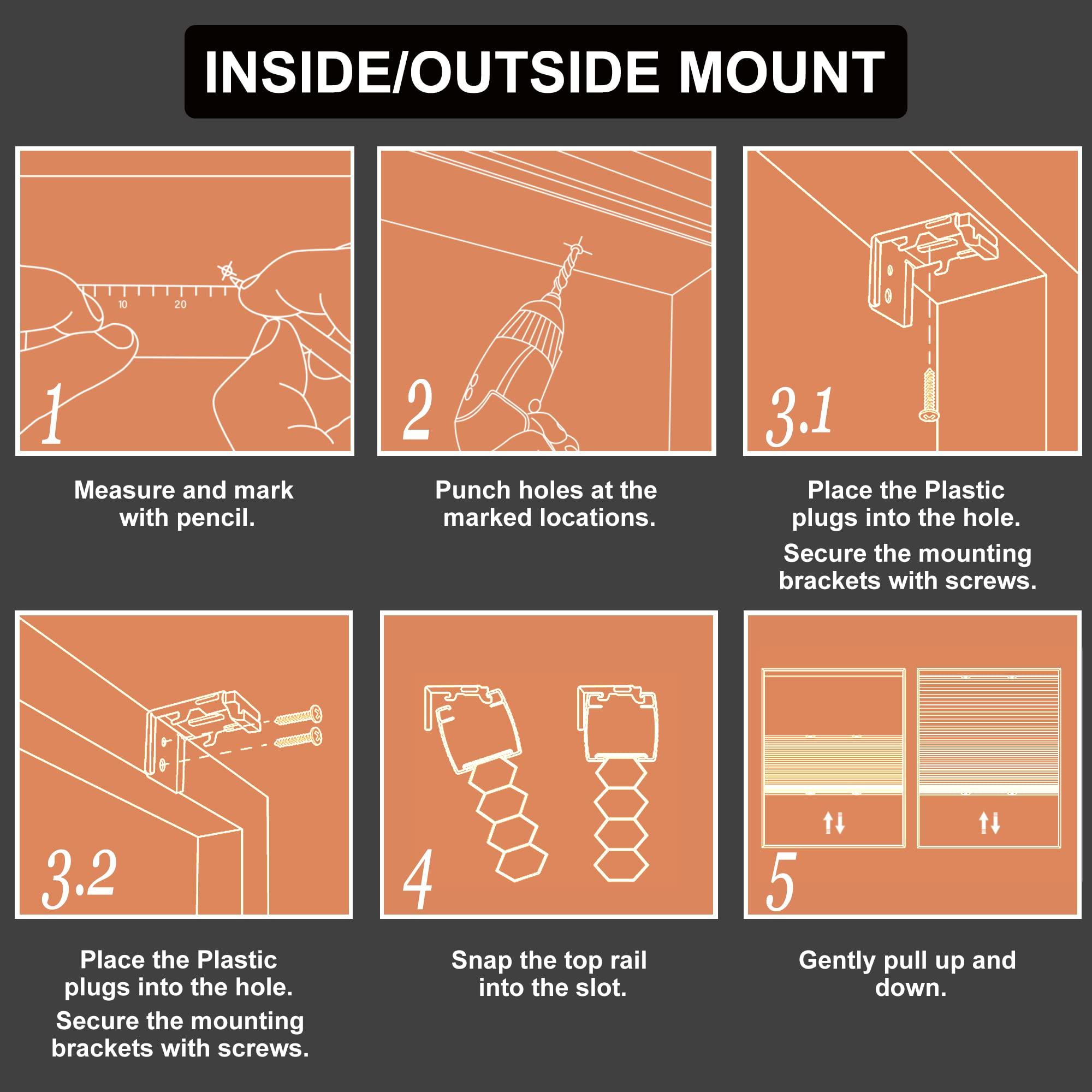 INSIDE/OUTSIDE MOUNT

10 20

1

Measure and mark with pencil.

2

Punch holes at the marked locations.

3.1

Place the Plastic plugs into the hole.

Secure the mounting brackets with screws.

3.2

Place the Plastic plugs into the hole.

Secure the mounting brackets with screws.

4

Snap the top rail into the slot.

5

Gently pull up and down.