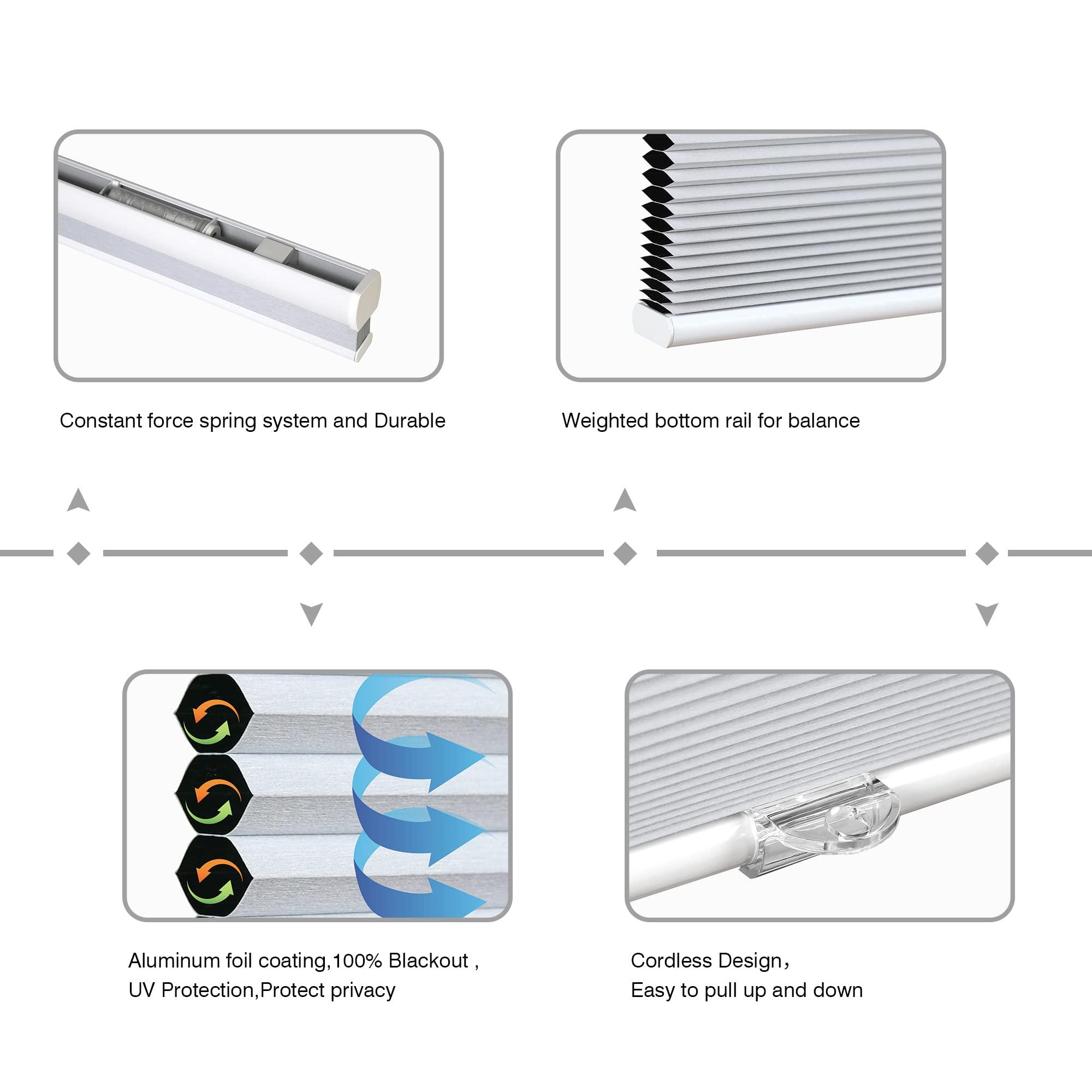 Constant force spring system and Durable

Weighted bottom rail for balance

Aluminum foil coating,100% Blackout ,
UV Protection,Protect privacy

Cordless Design，
Easy to pull up and down