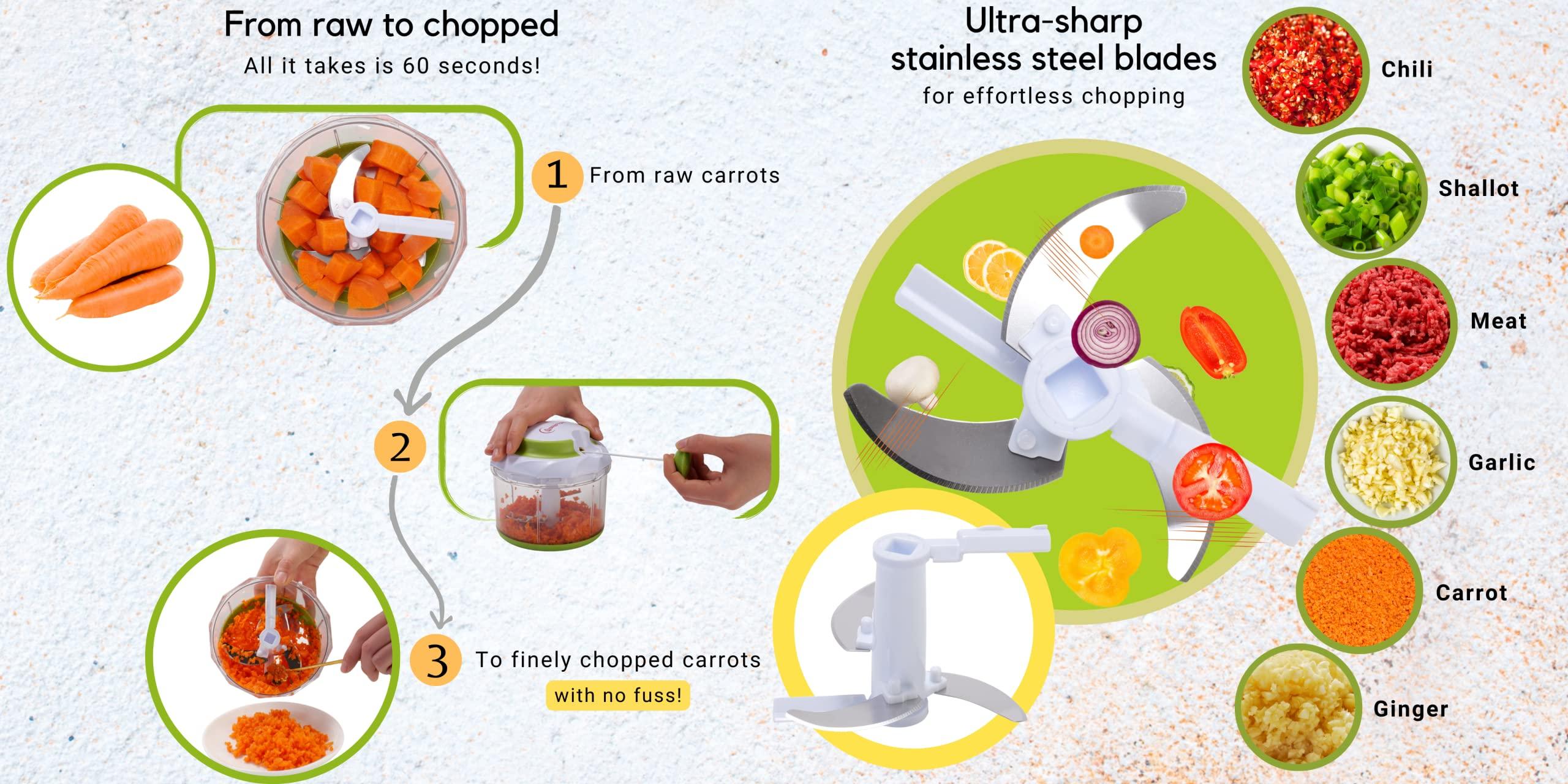 From raw to chopped

All it takes is 60 seconds!

1 From raw carrots

2

3 To finely chopped carrots

with no fuss!

Ultra-sharp stainless steel blades

for effortless chopping

Chili

Shallot

Meat

Garlic

Carrot

Ginger