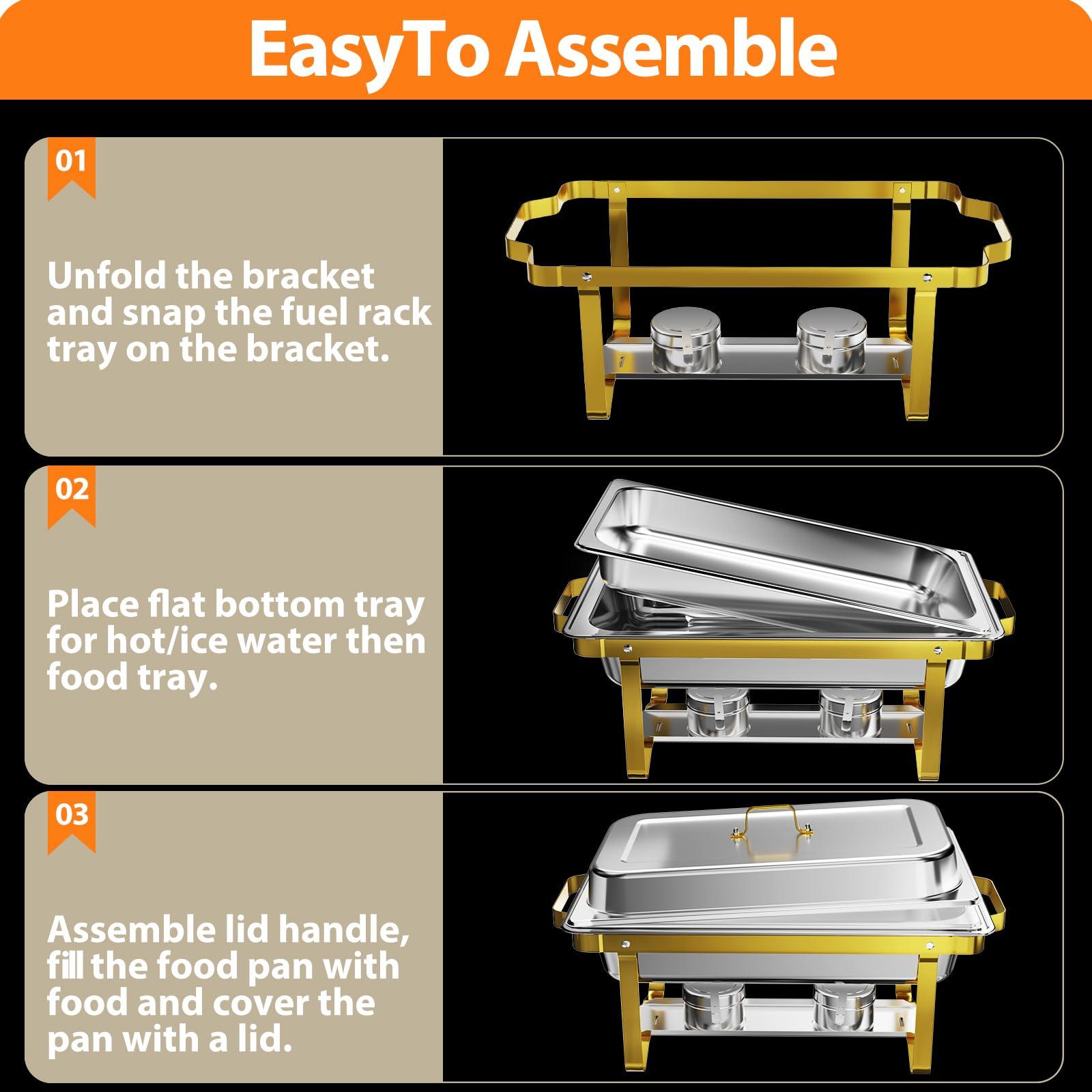 EasyTo Assemble

01

Unfold the bracket and snap the fuel rack tray on the bracket.

02

Place flat bottom tray for hot/ice water then food tray.

03

Assemble lid handle, fill the food pan with food and cover the pan with a lid.