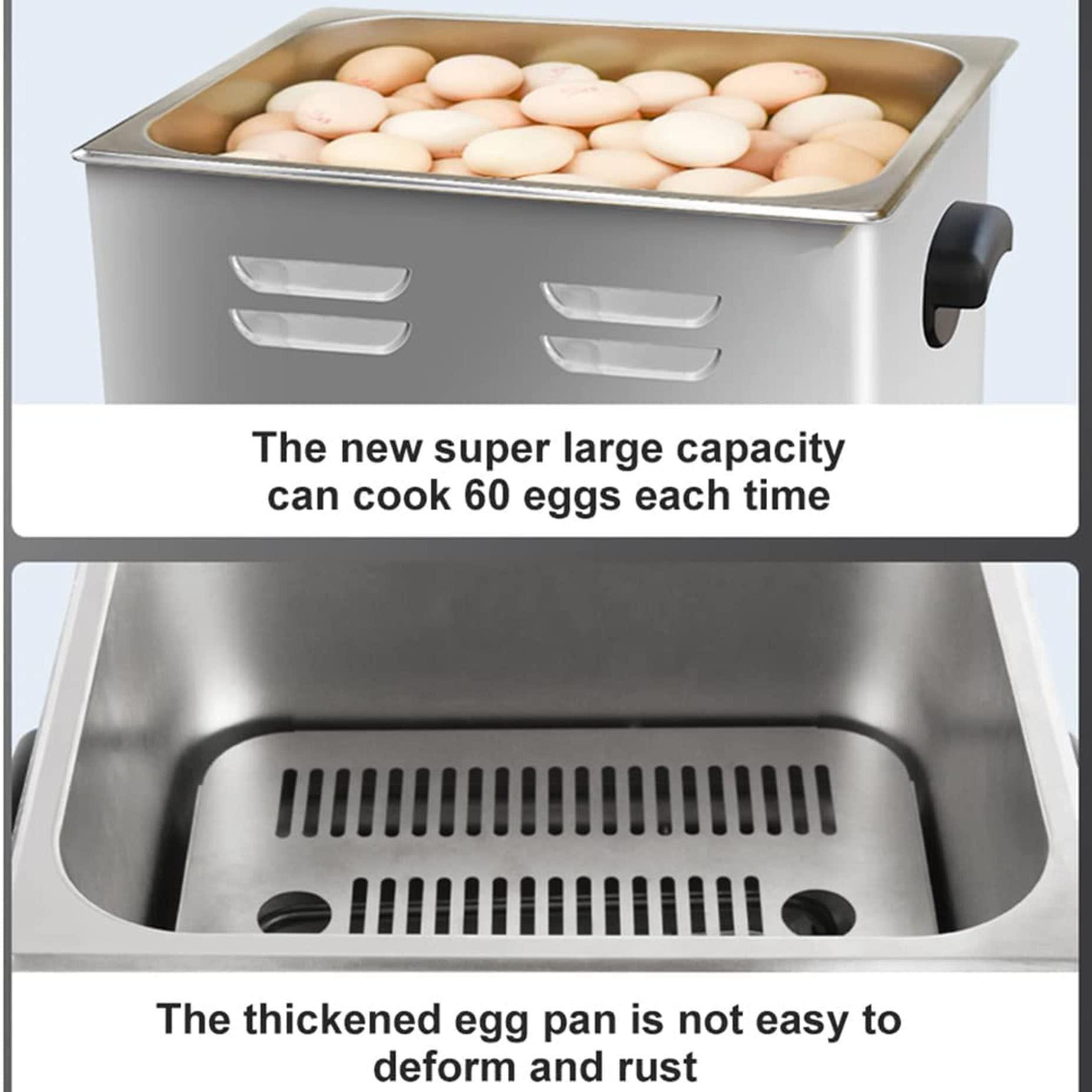 The new super large capacity can cook 60 eggs each time

The thickened egg pan is not easy to deform and rust