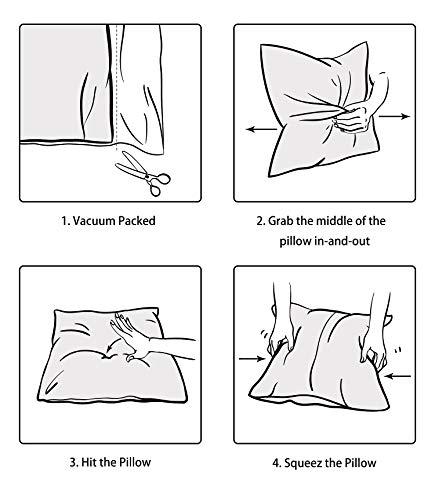 1. Vacuum Packed

2. Grab the middle of the pillow in-and-out

3. Hit the Pillow

4. Squeez the Pillow