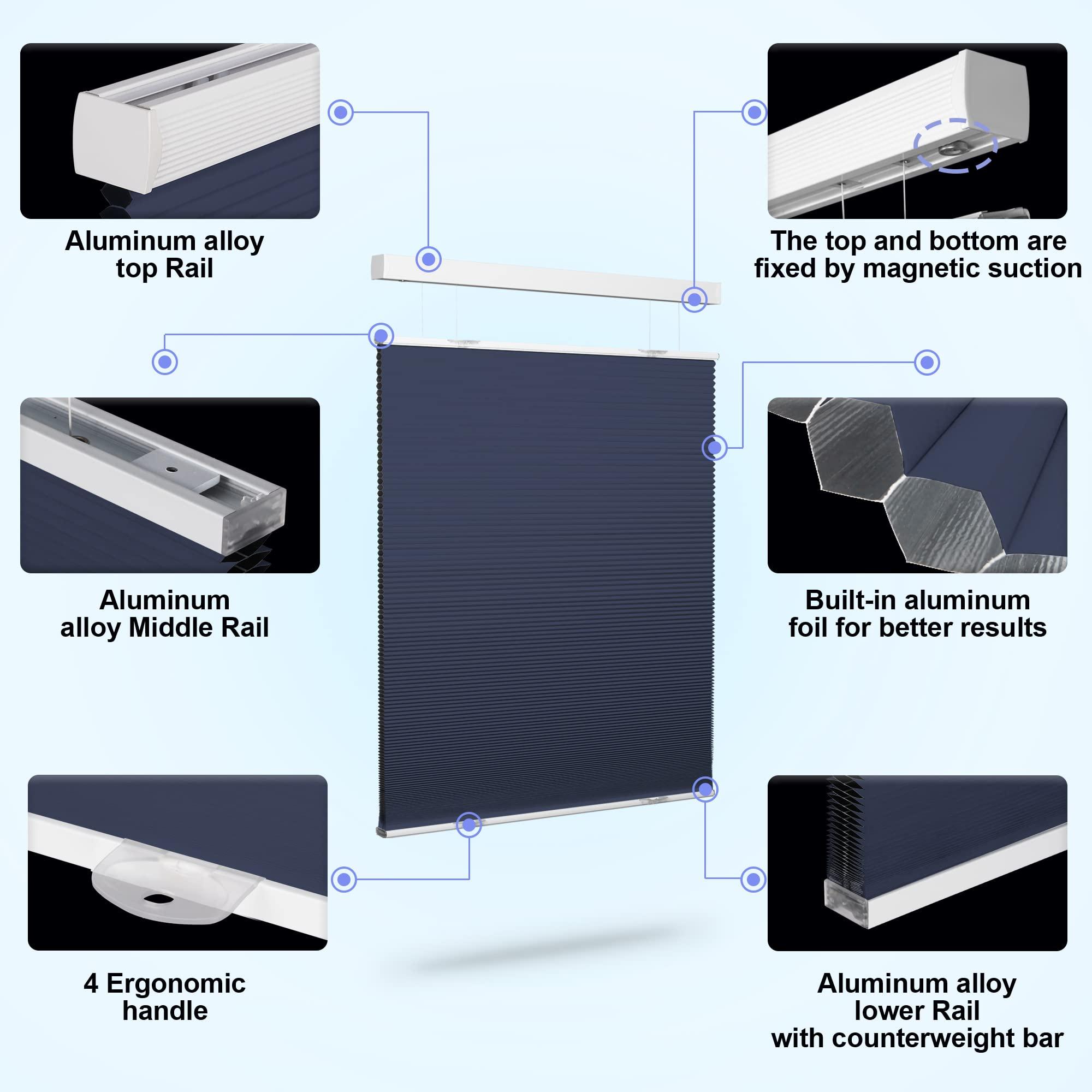 Aluminum alloy top Rail

The top and bottom are fixed by magnetic suction

Aluminum alloy Middle Rail

Built-in aluminum foil for better results

4 Ergonomic handle

Aluminum alloy lower Rail with counterweight bar