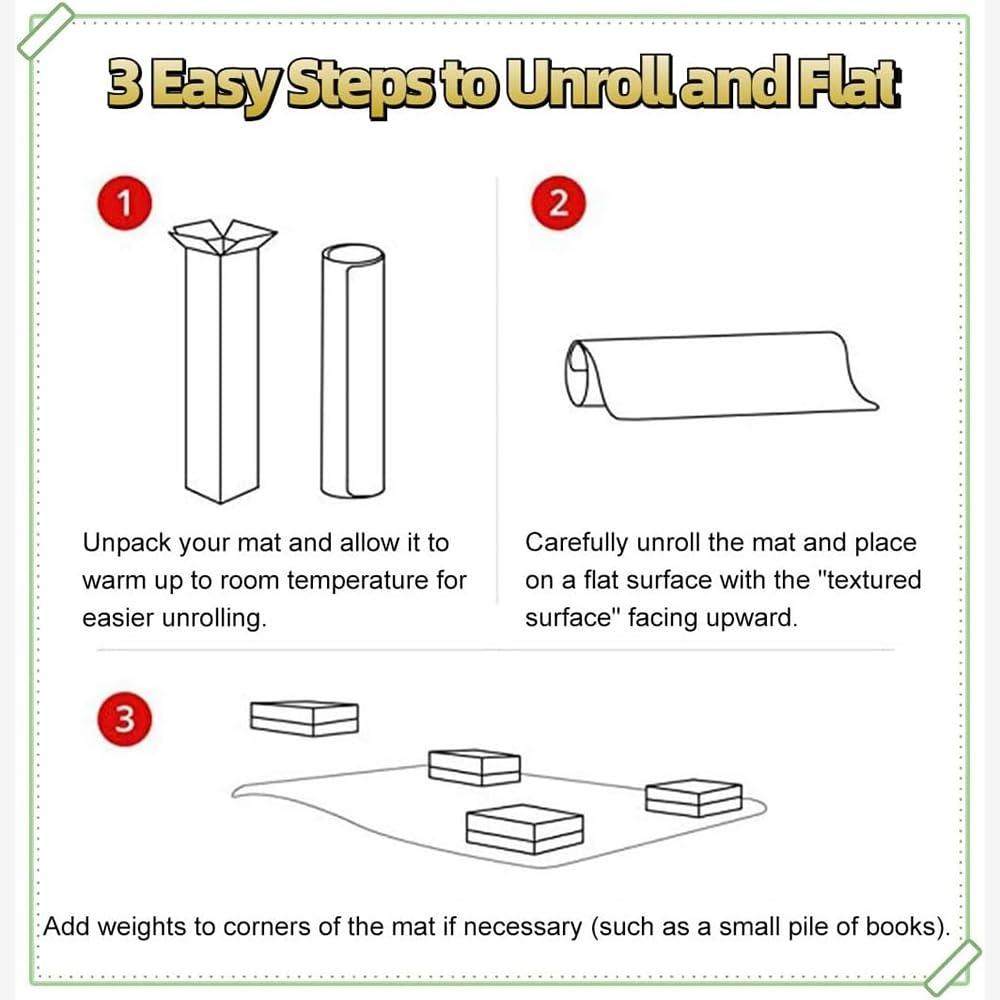 3 Easy Steps to Unroll and Flat

1

Unpack your mat and allow it to warm up to room temperature for easier unrolling.

2

Carefully unroll the mat and place on a flat surface with the "textured surface" facing upward.

3

Add weights to corners of the mat if necessary (such as a small pile of books).