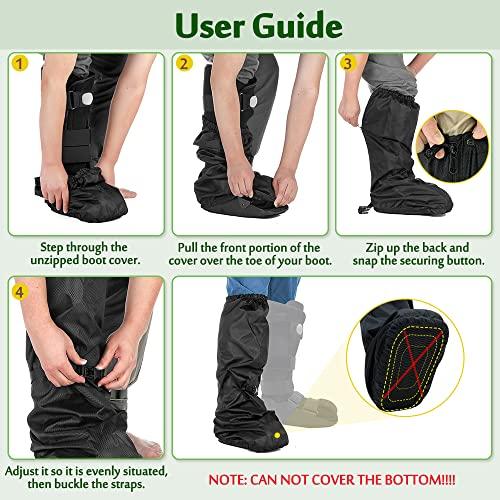 User Guide

1

Step through the unzipped boot cover.

2

Pull the front portion of the cover over the toe of your boot.

3

Zip up the back and snap the securing button.

4

Adjust it so it is evenly situated, then buckle the straps.

NOTE: CAN NOT COVER THE BOTTOM!!!!