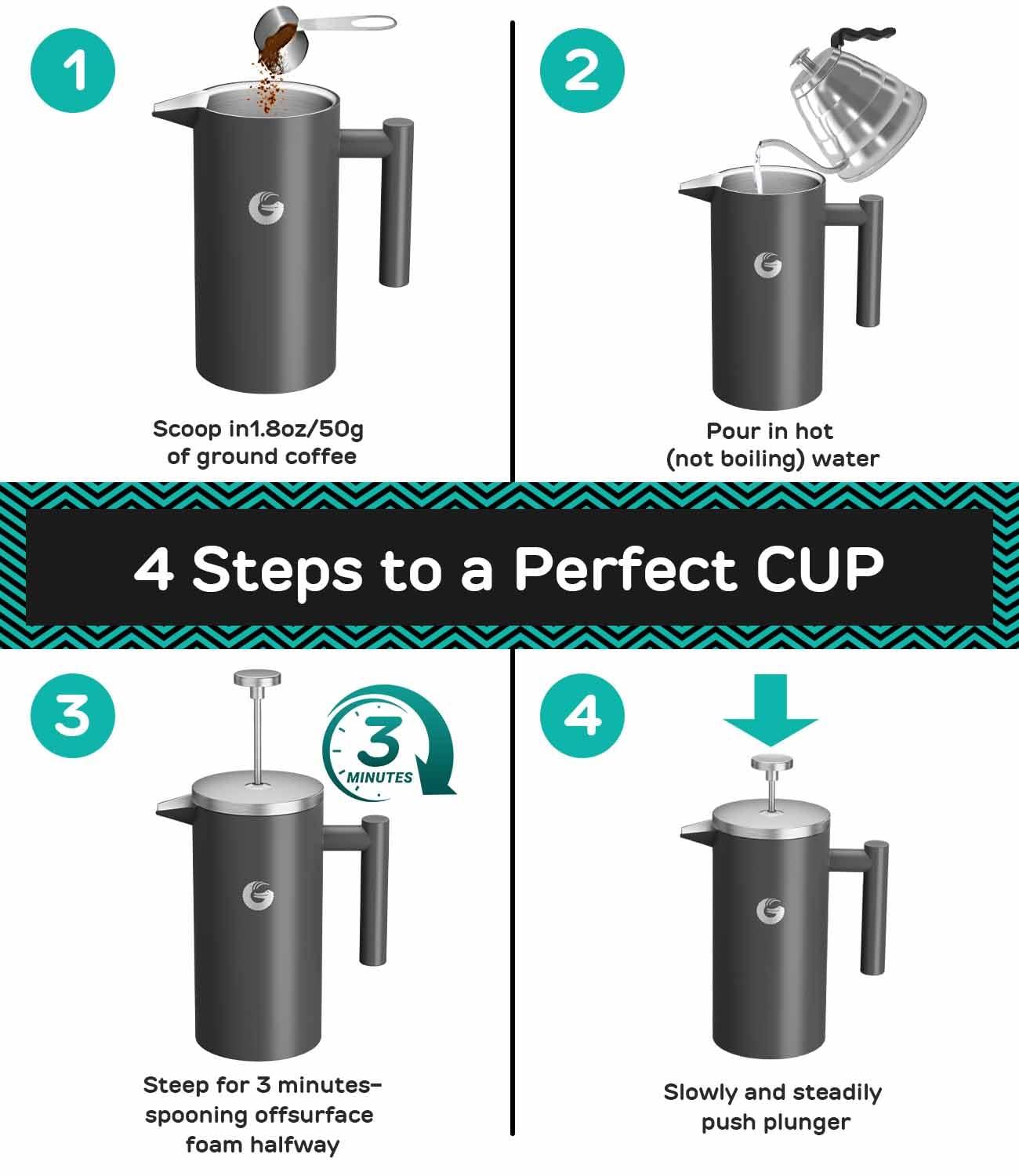 1

Scoop in1.8oz/50g of ground coffee

2

Pour in hot (not boiling) water

4 Steps to a Perfect CUP

3

3 MINUTES

Steep for 3 minutes– spooning offsurface foam halfway

4

Slowly and steadily push plunger