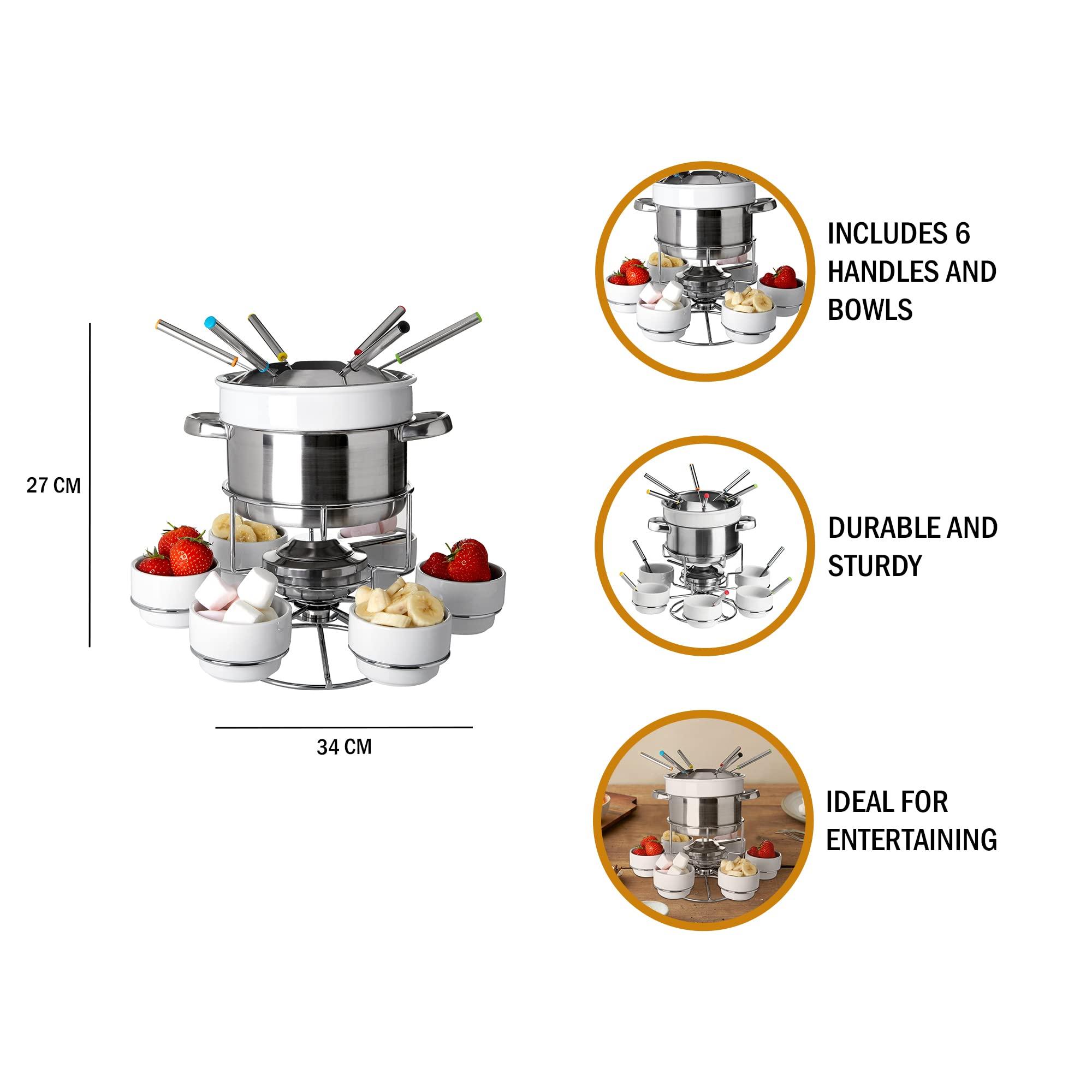 27 CM

34 CM

INCLUDES 6 HANDLES AND BOWLS

DURABLE AND STURDY

IDEAL FOR ENTERTAINING