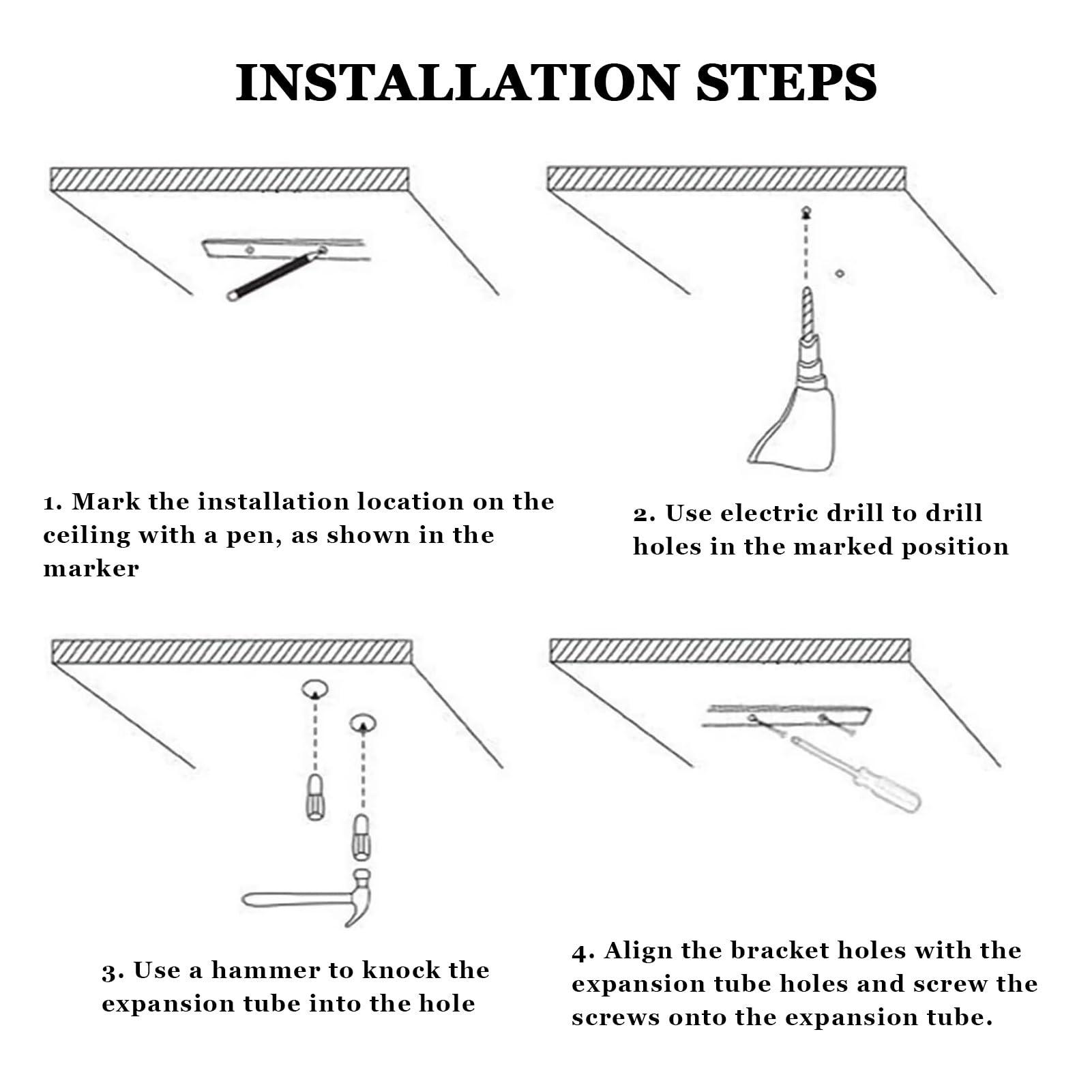 INSTALLATION STEPS

1. Mark the installation location on the ceiling with a pen, as shown in the marker

2. Use electric drill to drill holes in the marked position

3. Use a hammer to knock the expansion tube into the hole

4. Align the bracket holes with the expansion tube holes and screw the screws onto the expansion tube.