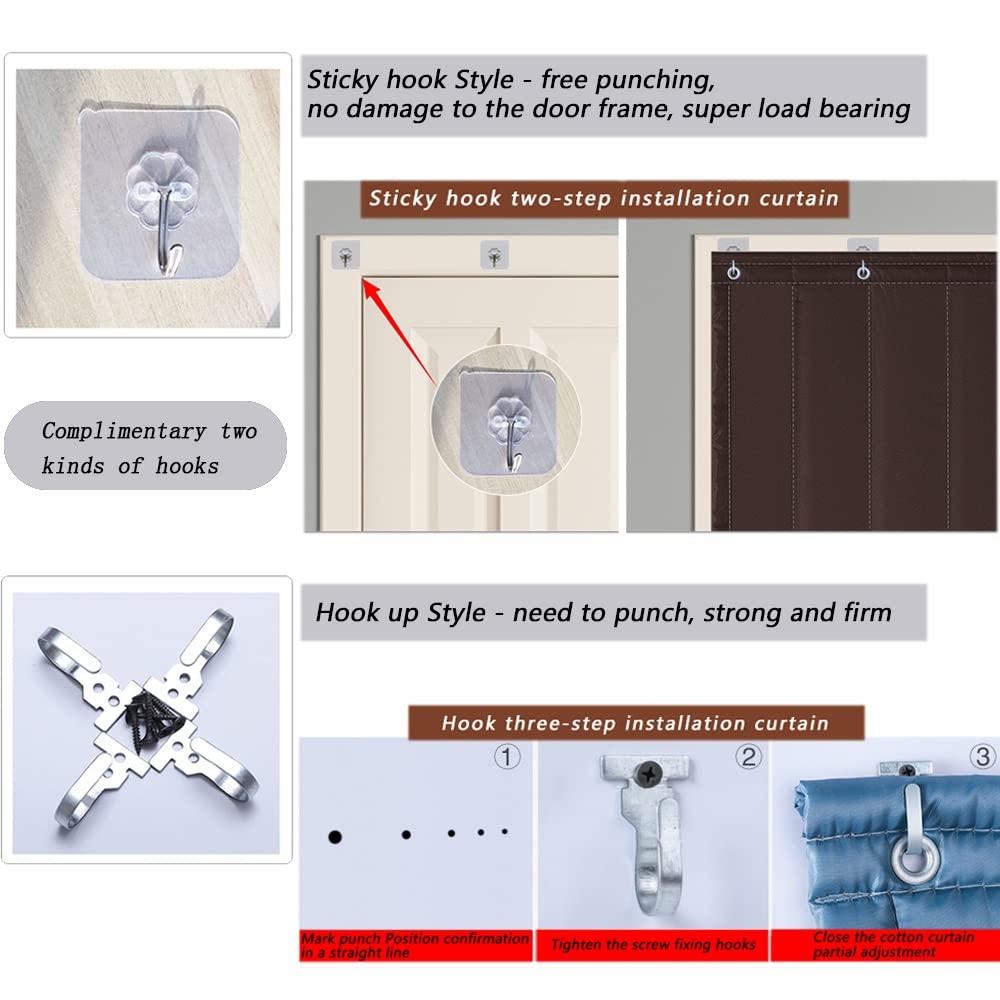 Sticky hook Style - free punching, no damage to the door frame, super load bearing

Sticky hook two-step installation curtain

Complimentary two kinds of hooks

Hook up Style - need to punch, strong and firm

Hook three-step installation curtain

①

②

③

Mark punch Position confirmation in a straight line

Tighten the screw fixing hooks

Close the cotton curtain partial adjustment