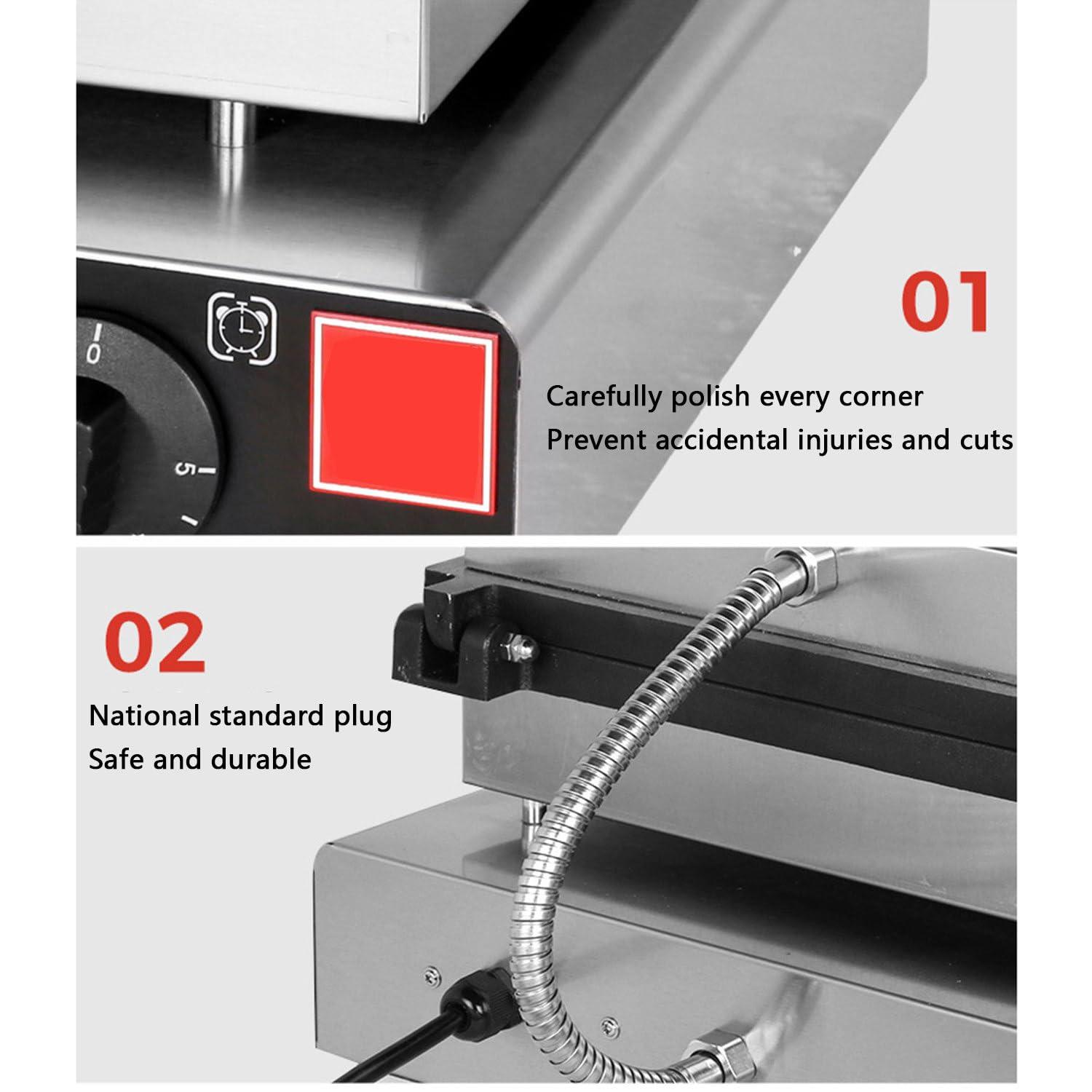 0
5

01

Carefully polish every corner
Prevent accidental injuries and cuts

02

National standard plug
Safe and durable