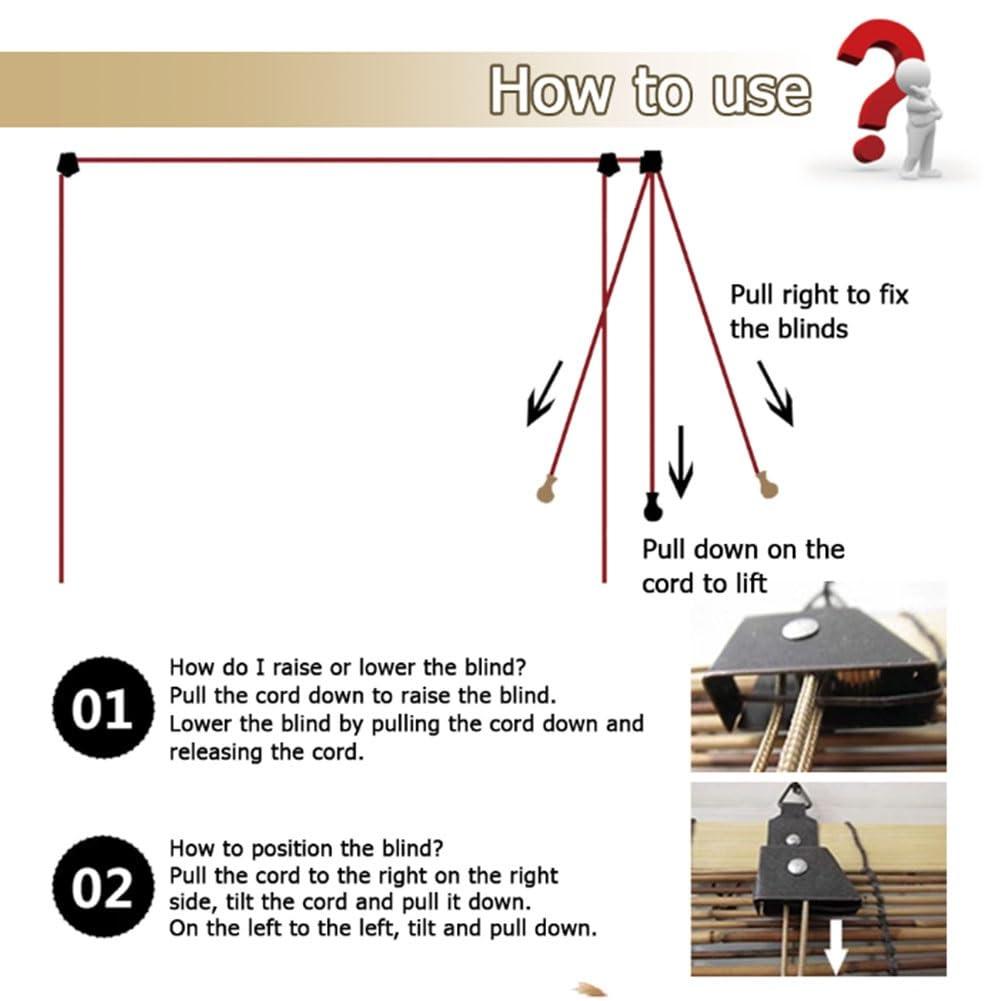 How to use

Pull right to fix the blinds

Pull down on the cord to lift

01

How do I raise or lower the blind?
Pull the cord down to raise the blind.
Lower the blind by pulling the cord down and releasing the cord.

02

How to position the blind?
Pull the cord to the right on the right side, tilt the cord and pull it down.
On the left to the left, tilt and pull down.