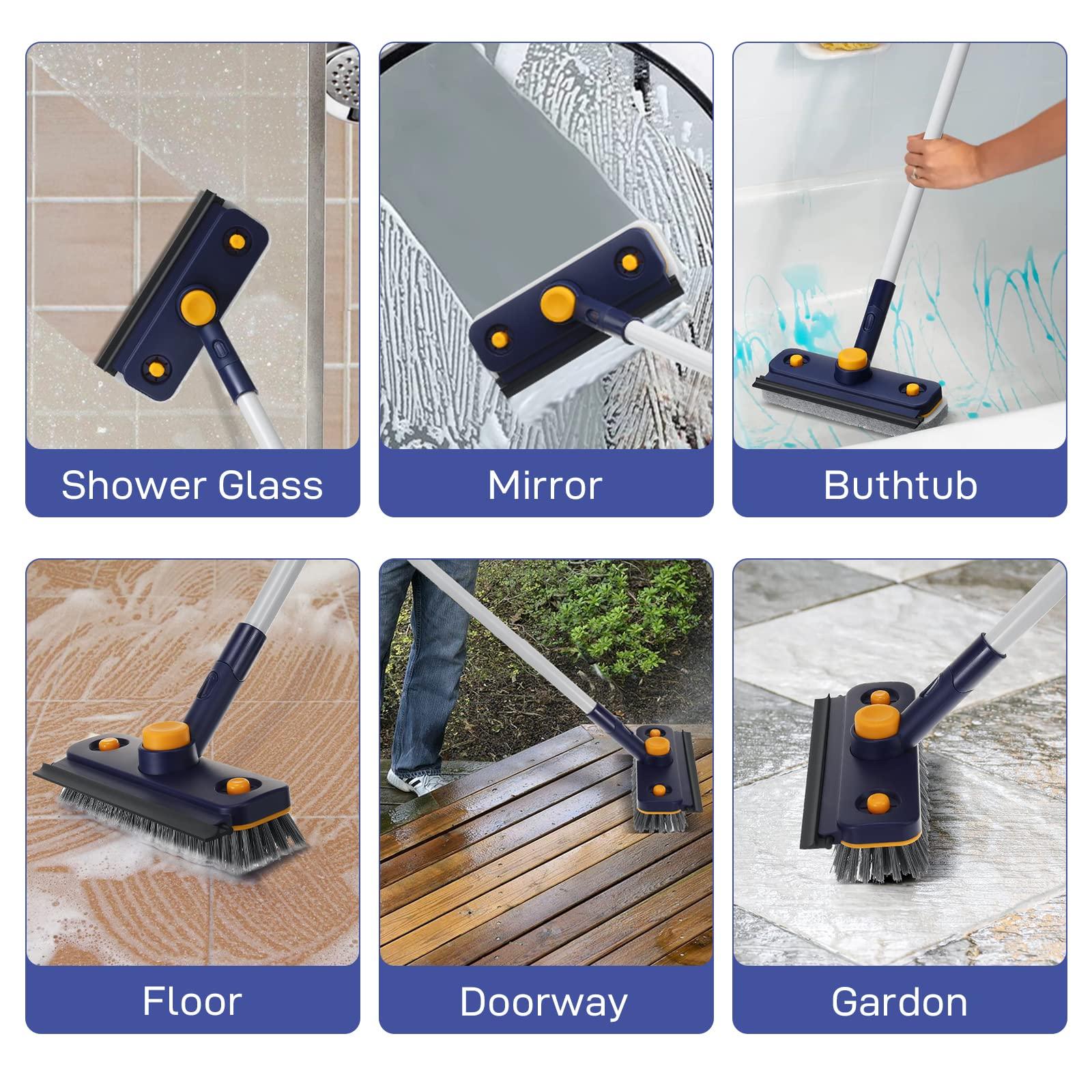 Shower Glass

Mirror

Buthtub

Floor

Doorway

Gardon