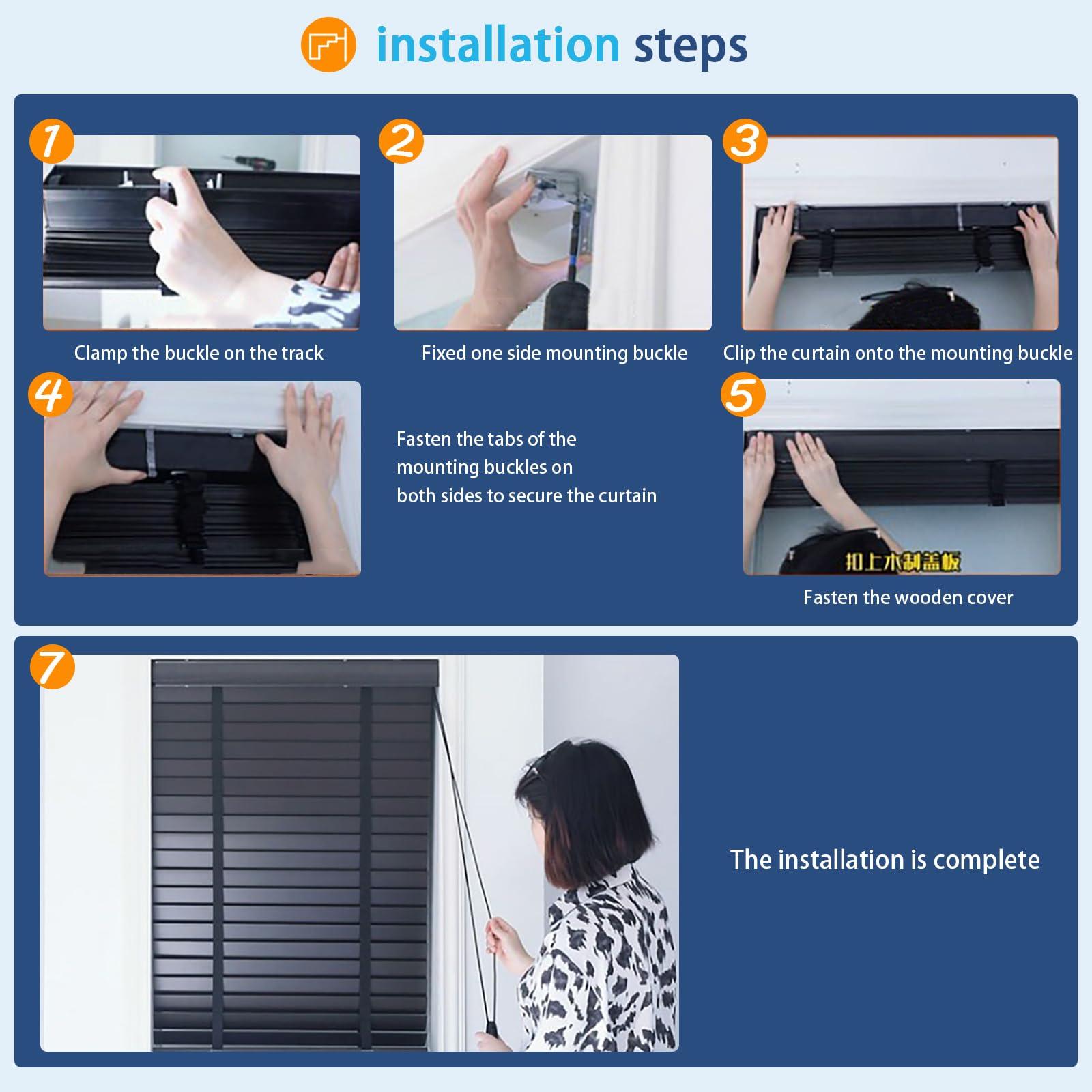 installation steps

1

Clamp the buckle on the track

2

Fixed one side mounting buckle

3

Clip the curtain onto the mounting buckle

4

Fasten the tabs of the mounting buckles on both sides to secure the curtain

5

扣上木制盖板

Fasten the wooden cover

7

The installation is complete