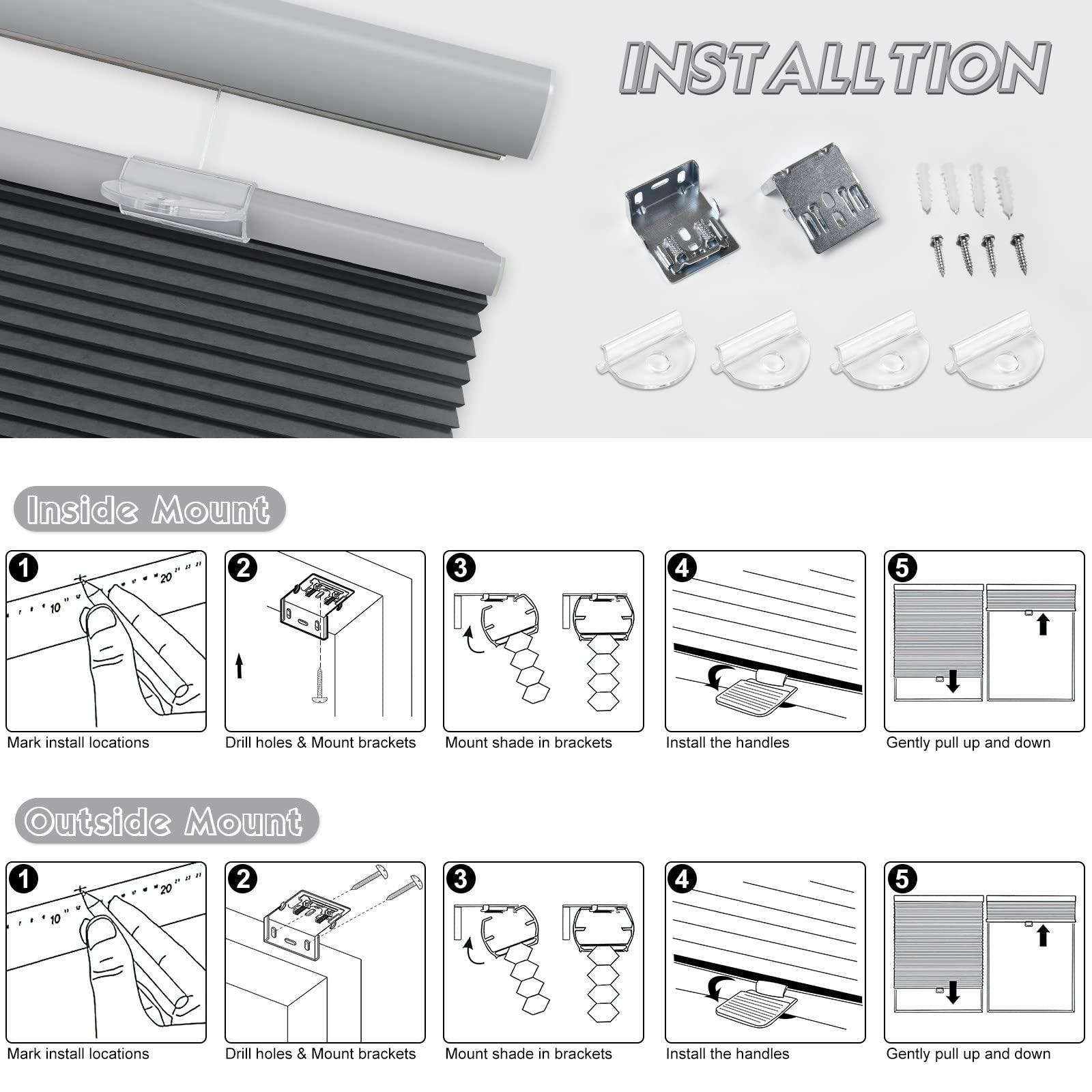 INSTALLTION

Inside Mount

1
10
20
Mark install locations

2
Drill holes & Mount brackets

3
Mount shade in brackets

4
Install the handles

5
Gently pull up and down

Outside Mount

1
10
20
Mark install locations

2
Drill holes & Mount brackets

3
Mount shade in brackets

4
Install the handles

5
Gently pull up and down