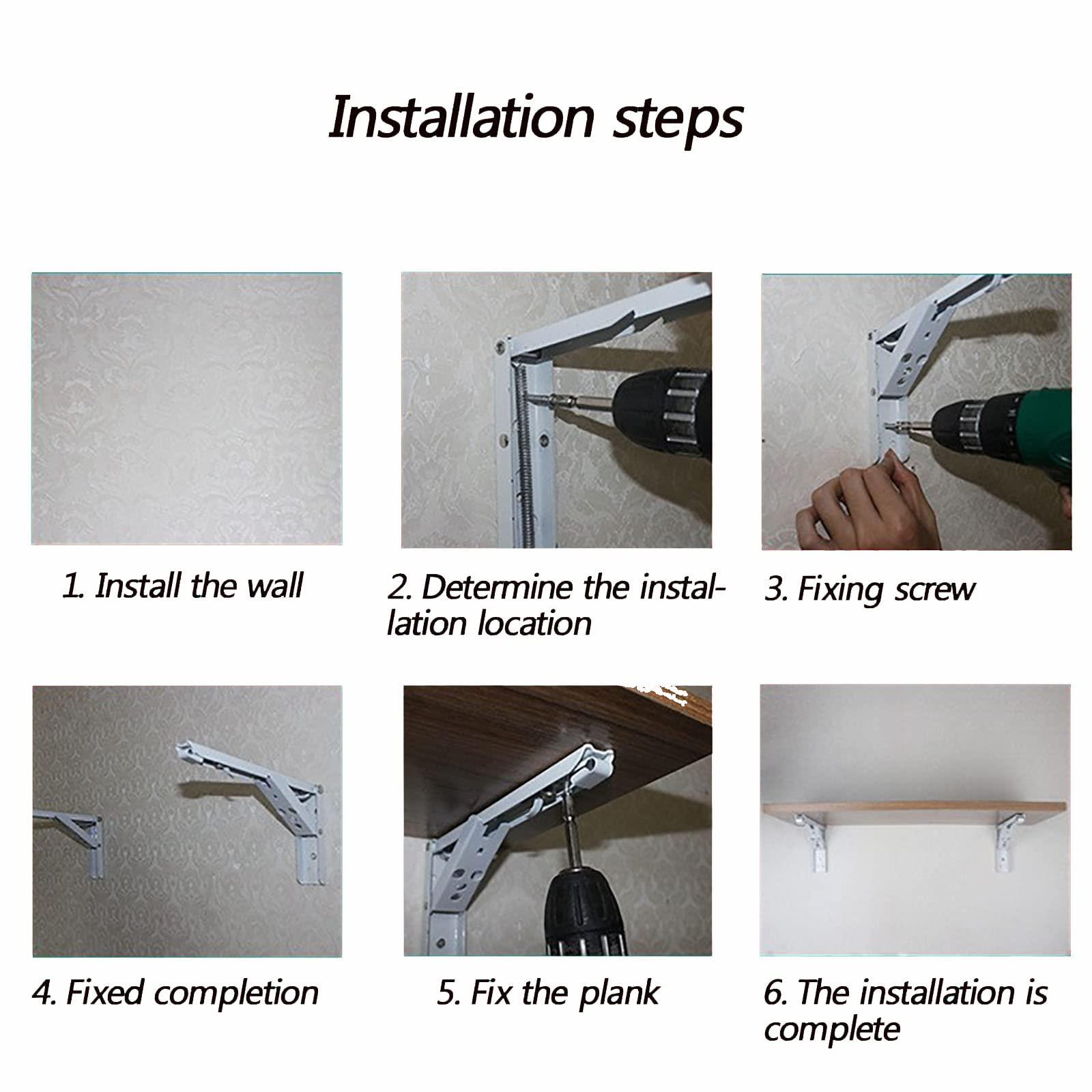 Installation steps

1. Install the wall

2. Determine the installation location

3. Fixing screw

4. Fixed completion

5. Fix the plank

6. The installation is complete