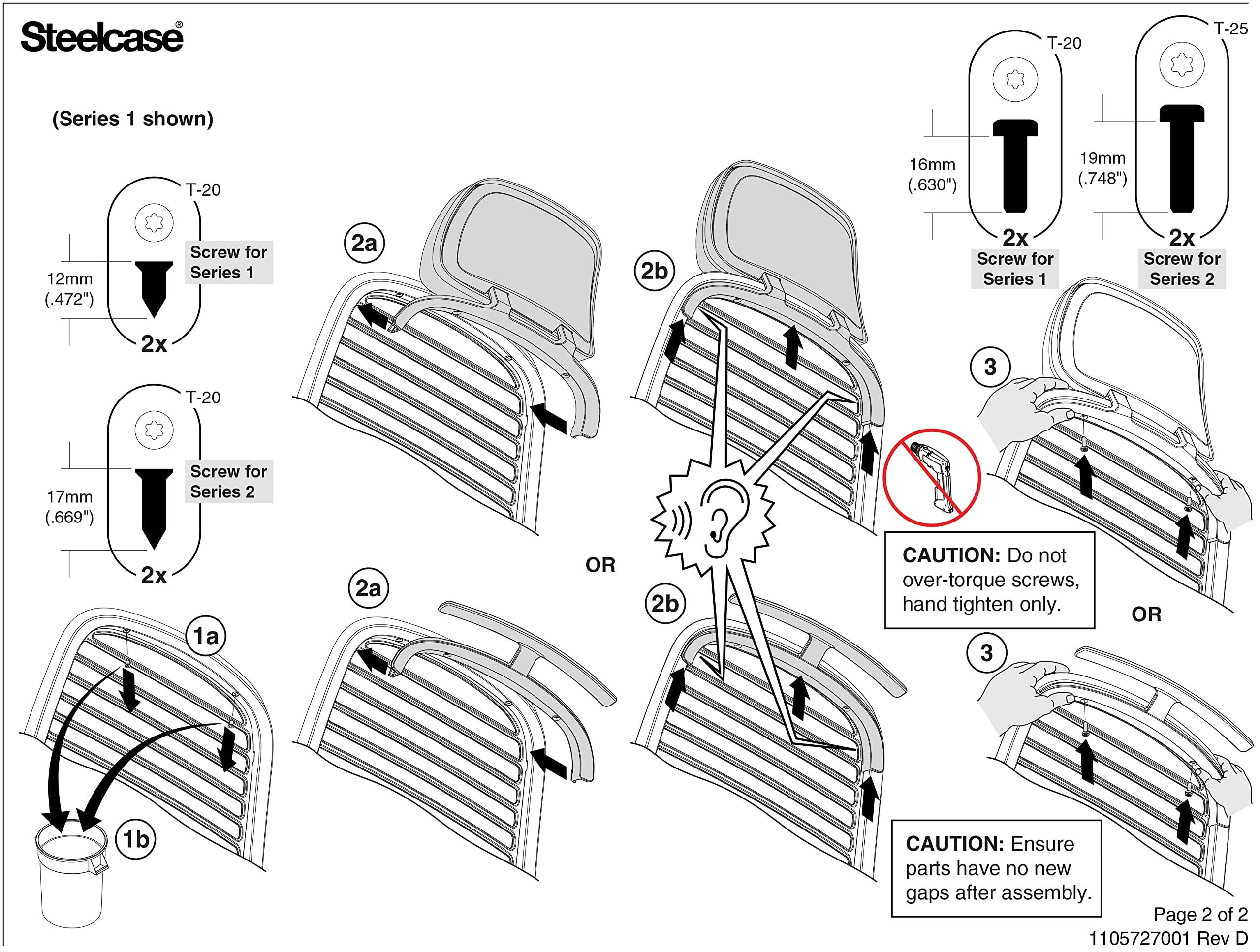 Steelcase®

(Series 1 shown)

T-20
12mm (.472")
Screw for Series 1
2x

T-20
17mm (.669")
Screw for Series 2
2x

1a

1b

2a

2a

OR

2b

2b

T-20
16mm (.630")
2x
Screw for Series 1

T-25
19mm (.748")
2x
Screw for Series 2

3

CAUTION: Do not over-torque screws, hand tighten only.

OR

3

CAUTION: Ensure parts have no new gaps after assembly.

Page 2 of 2
1105727001 Rev D