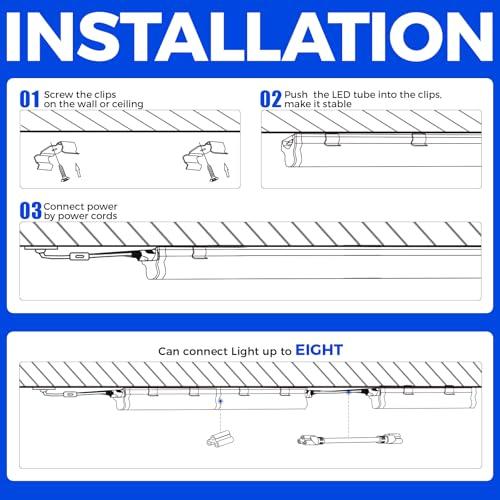 INSTALLATION

01 Screw the clips on the wall or ceiling

02 Push the LED tube into the clips, make it stable

03 Connect power by power cords

Can connect Light up to EIGHT