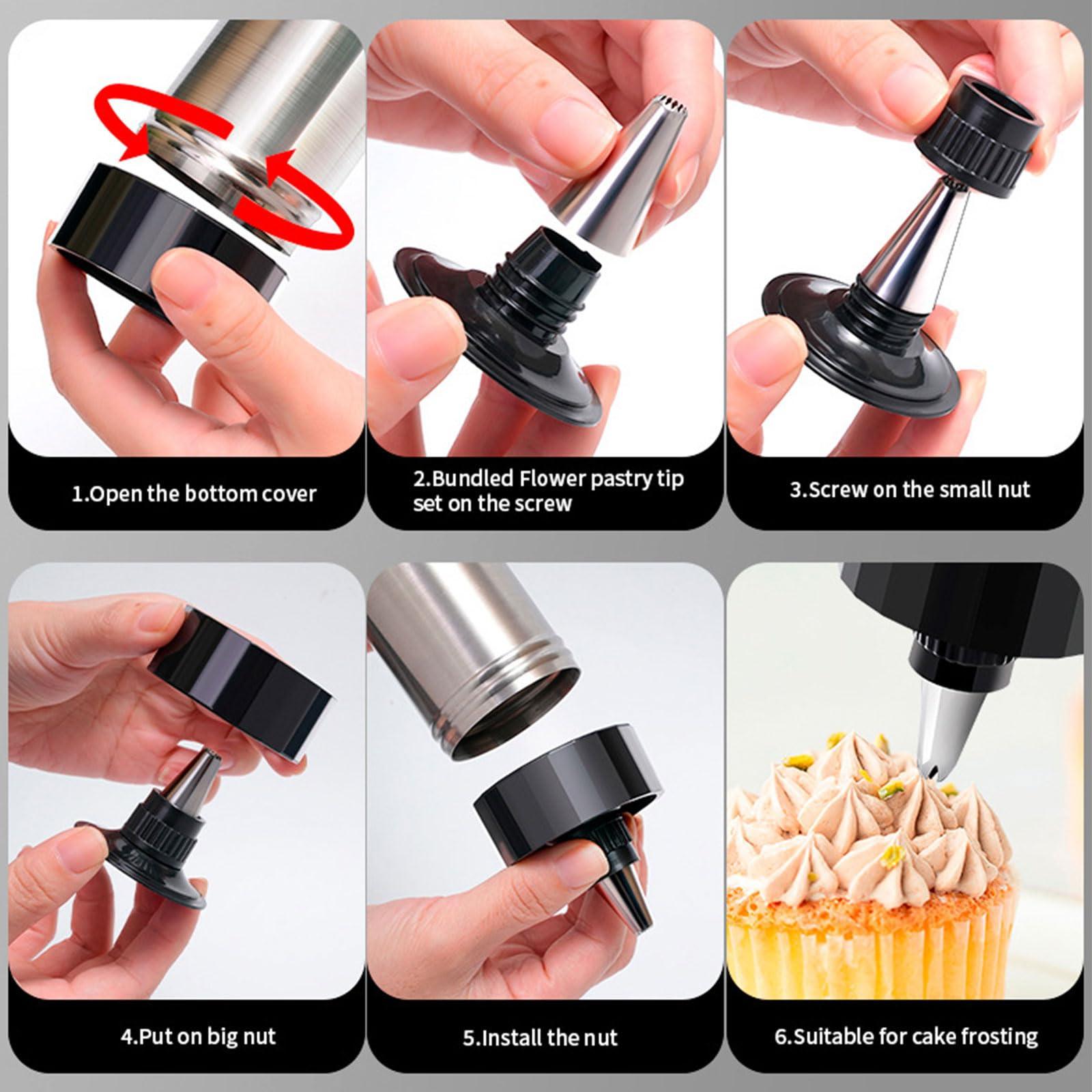 1.Open the bottom cover

2.Bundled Flower pastry tip set on the screw

3.Screw on the small nut

4.Put on big nut

5.Install the nut

6.Suitable for cake frosting