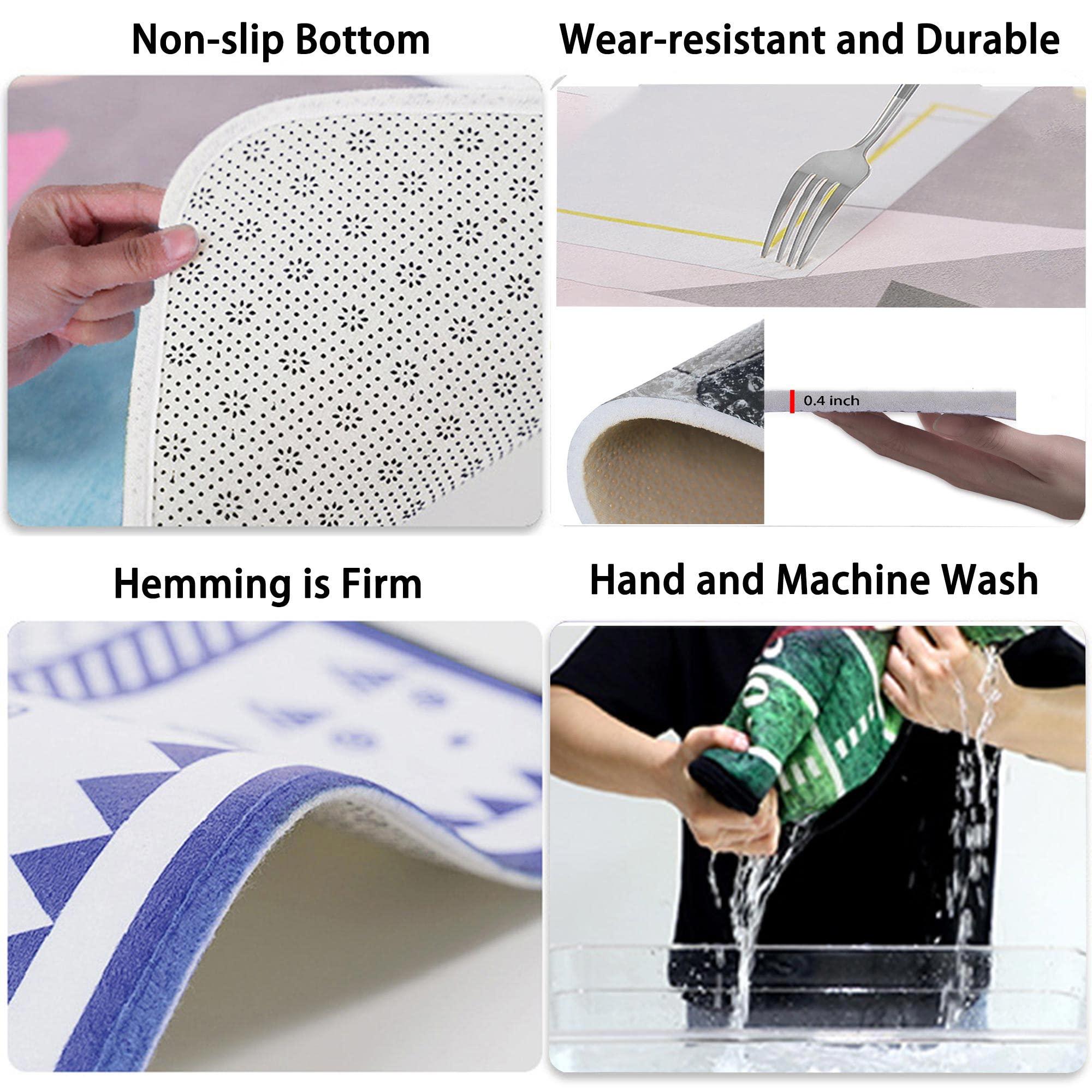 Non-slip Bottom

Wear-resistant and Durable

0.4 inch

Hemming is Firm

Hand and Machine Wash