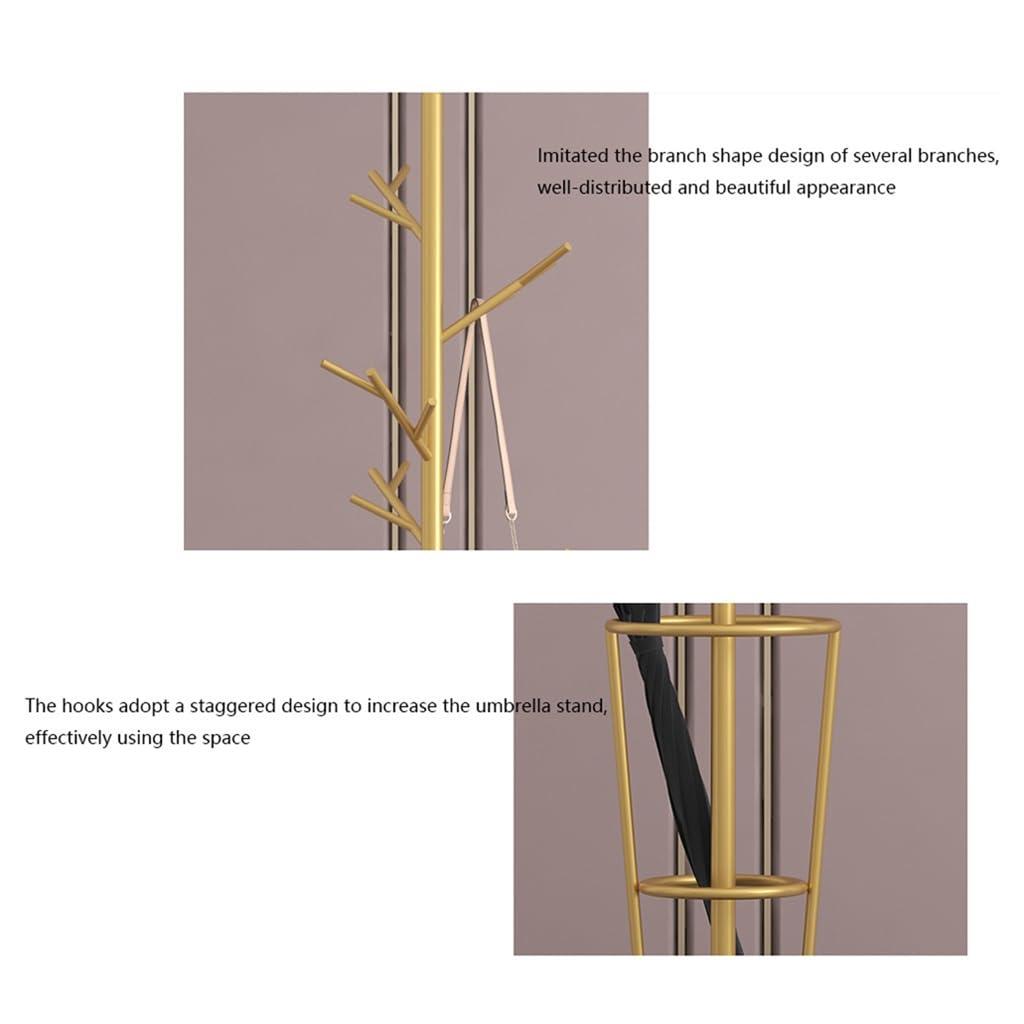 Imitated the branch shape design of several branches, well-distributed and beautiful appearance

The hooks adopt a staggered design to increase the umbrella stand, effectively using the space