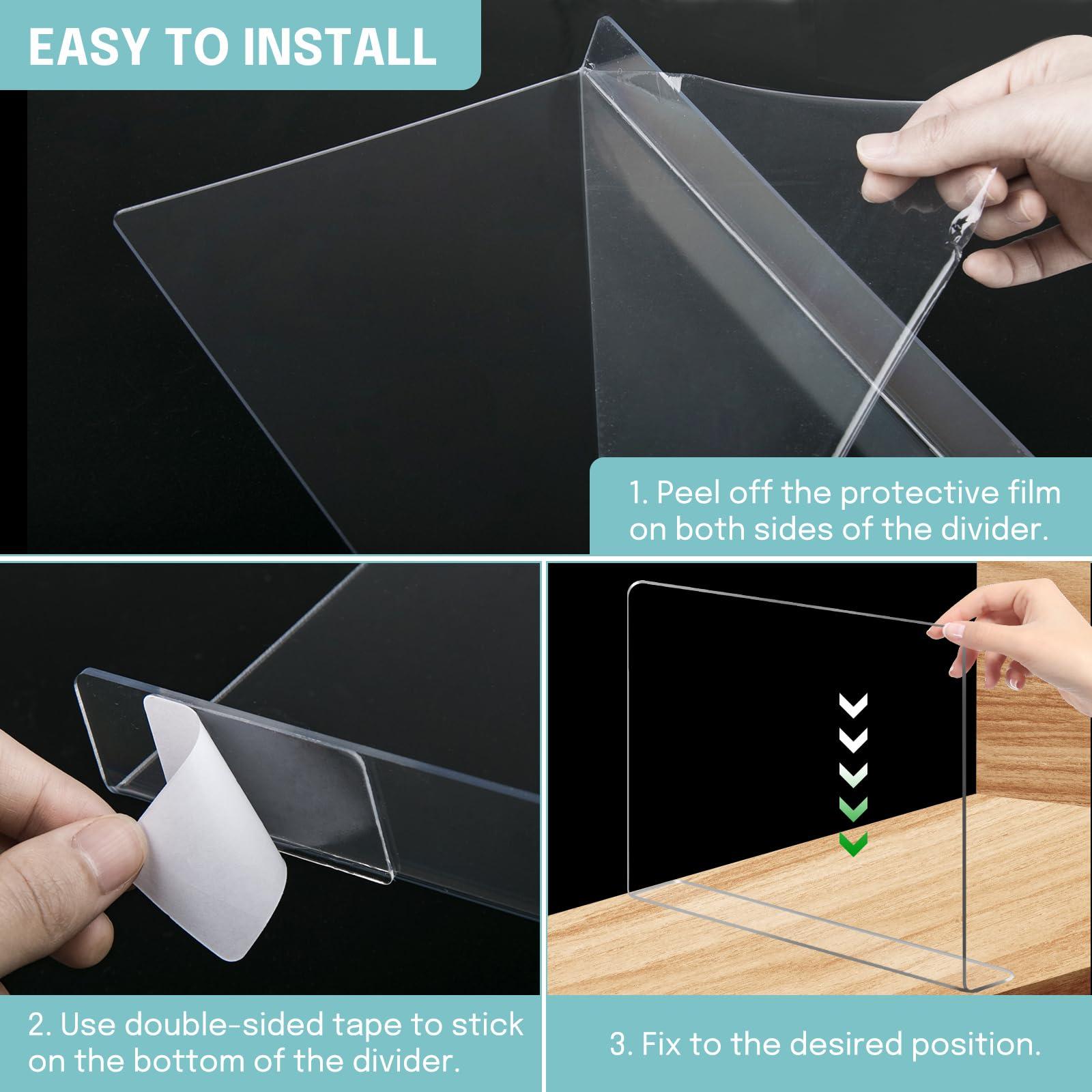 EASY TO INSTALL

1. Peel off the protective film on both sides of the divider.

2. Use double-sided tape to stick on the bottom of the divider.

3. Fix to the desired position.