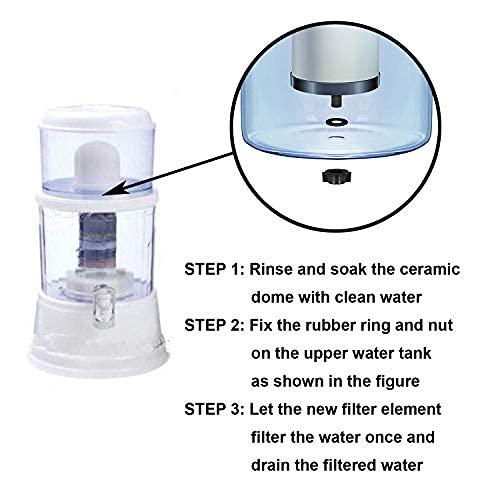 STEP 1: Rinse and soak the ceramic dome with clean water

STEP 2: Fix the rubber ring and nut on the upper water tank as shown in the figure

STEP 3: Let the new filter element filter the water once and drain the filtered water