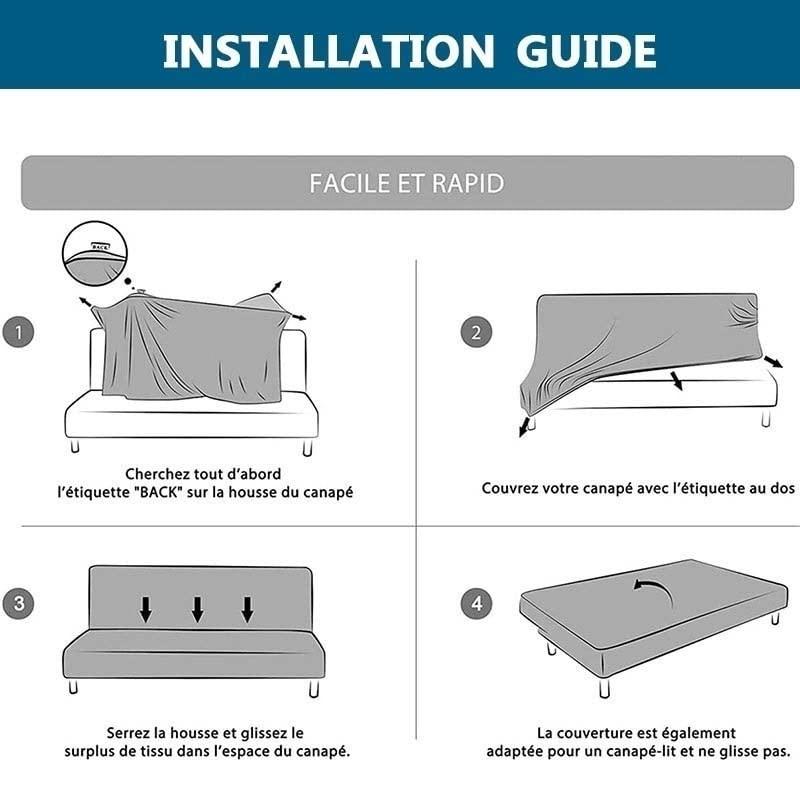 INSTALLATION GUIDE

FACILE ET RAPID

BACK

1

Cherchez tout d'abord l'étiquette "BACK" sur la housse du canapé

2

Couvrez votre canapé avec l'étiquette au dos

3

Serrez la housse et glissez le surplus de tissu dans l'espace du canapé.

4

La couverture est également adaptée pour un canapé-lit et ne glisse pas.