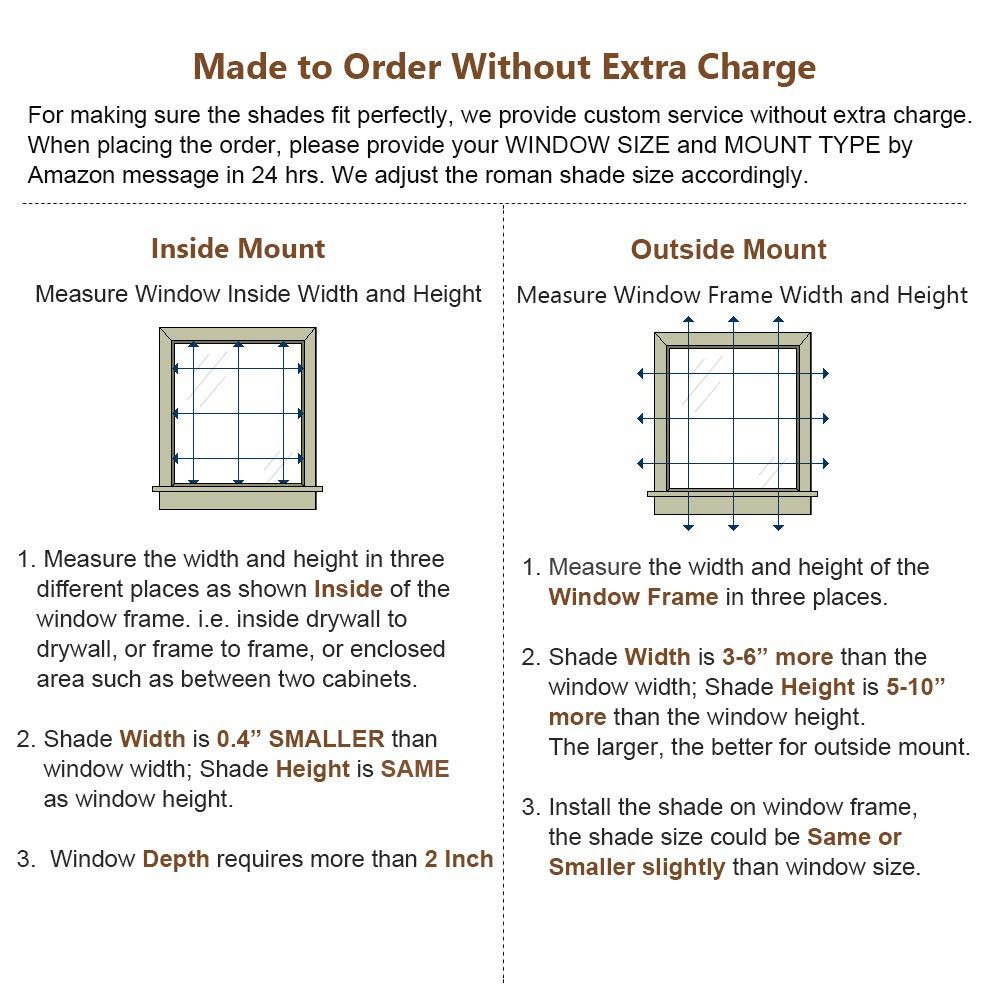 Made to Order Without Extra Charge

For making sure the shades fit perfectly, we provide custom service without extra charge. When placing the order, please provide your WINDOW SIZE and MOUNT TYPE by Amazon message in 24 hrs. We adjust the roman shade size accordingly.

Inside Mount

Measure Window Inside Width and Height

1. Measure the width and height in three different places as shown Inside of the window frame. i.e. inside drywall to drywall, or frame to frame, or enclosed area such as between two cabinets.

2. Shade Width is 0.4” SMALLER than window width; Shade Height is SAME as window height.

3. Window Depth requires more than 2 Inch

Outside Mount

Measure Window Frame Width and Height

1. Measure the width and height of the Window Frame in three places.

2. Shade Width is 3-6” more than the window width; Shade Height is 5-10” more than the window height. The larger, the better for outside mount.

3. Install the shade on window frame, the shade size could be Same or Smaller slightly than window size.