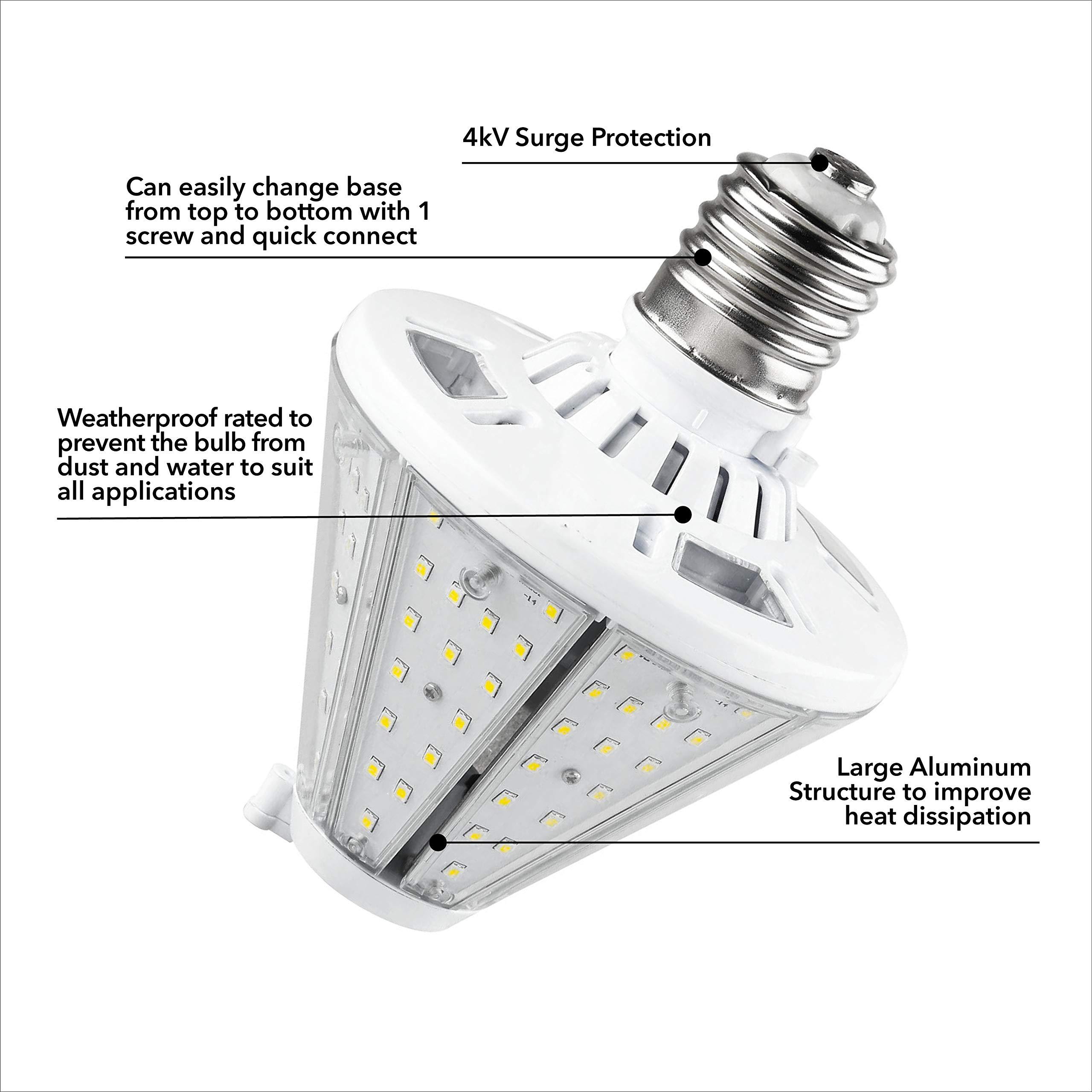 4kV Surge Protection

Can easily change base from top to bottom with 1 screw and quick connect

Weatherproof rated to prevent the bulb from dust and water to suit all applications

Large Aluminum Structure to improve heat dissipation