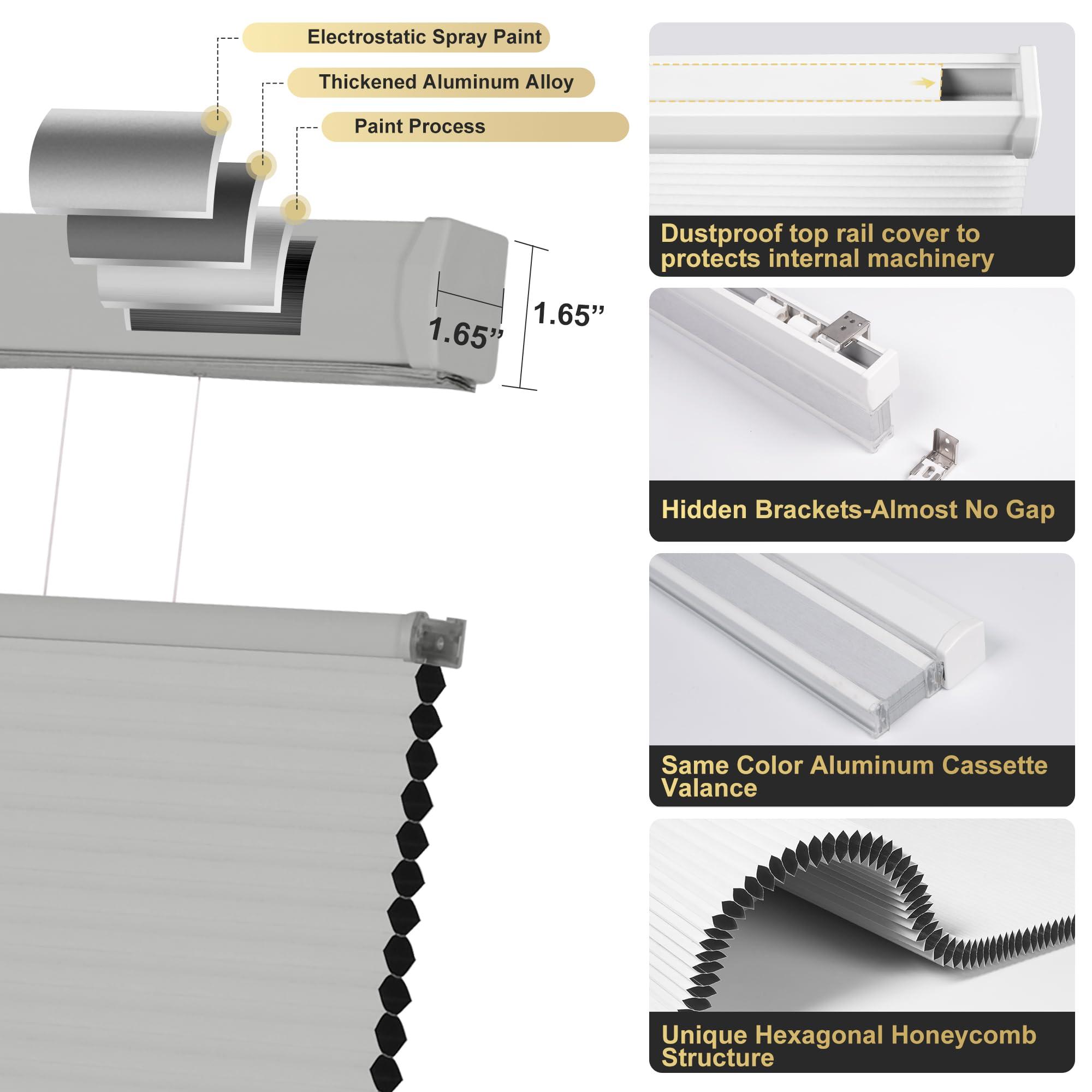 Electrostatic Spray Paint

Thickened Aluminum Alloy

Paint Process

1.65”

1.65”

Dustproof top rail cover to protects internal machinery

Hidden Brackets-Almost No Gap

Same Color Aluminum Cassette Valance

Unique Hexagonal Honeycomb Structure