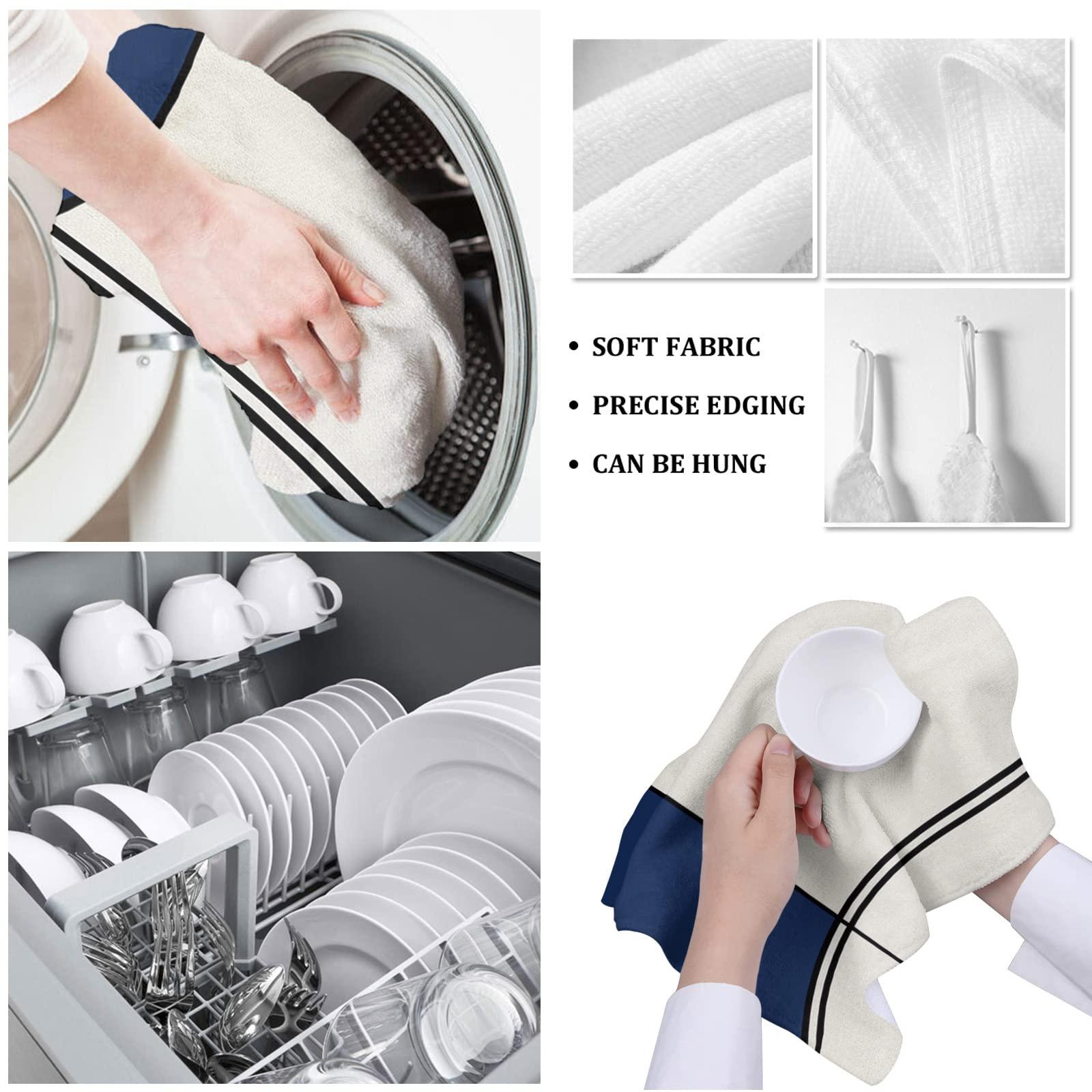 • SOFT FABRIC

• PRECISE EDGING

• CAN BE HUNG