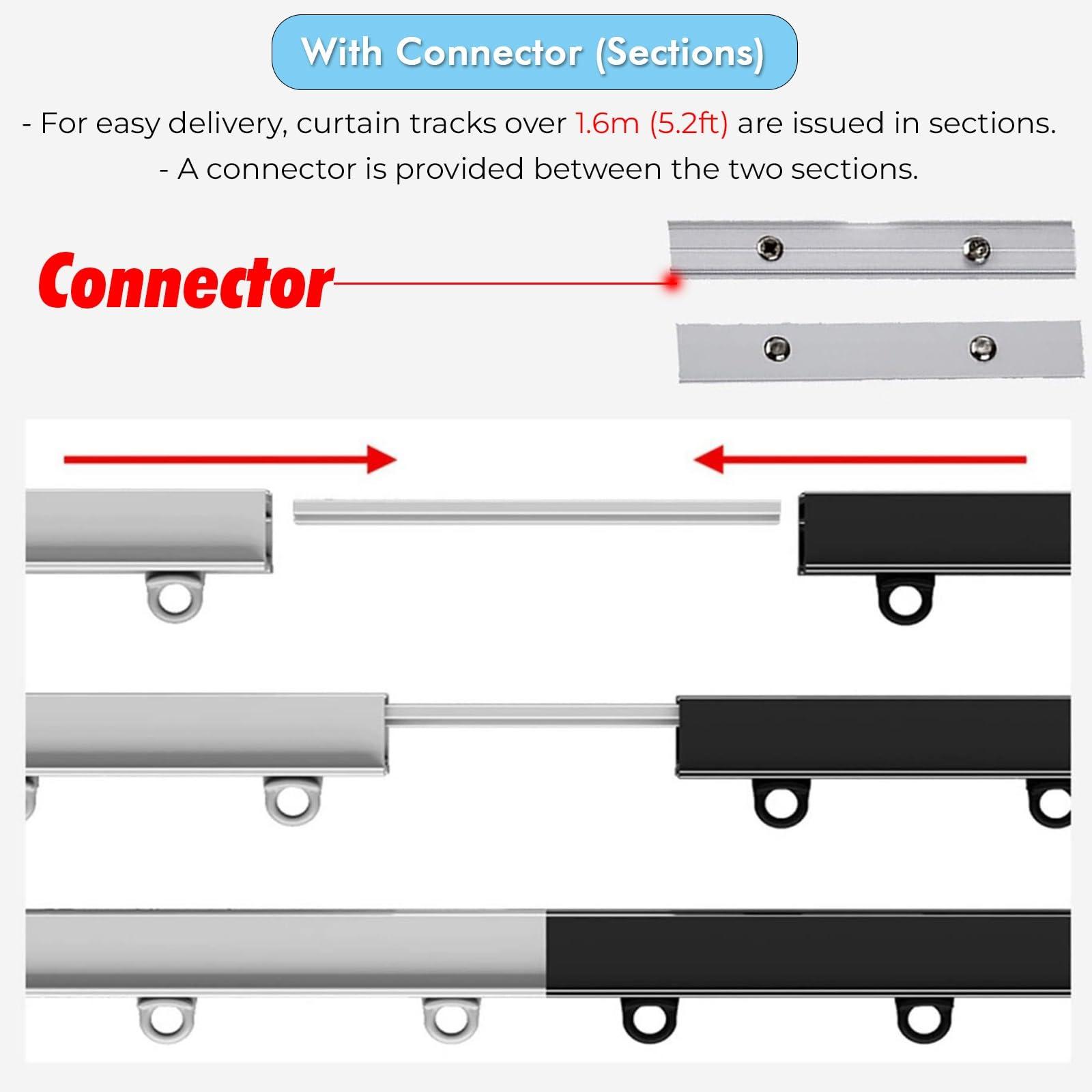 With Connector (Sections)

- For easy delivery, curtain tracks over 1.6m (5.2ft) are issued in sections.

- A connector is provided between the two sections.

Connector