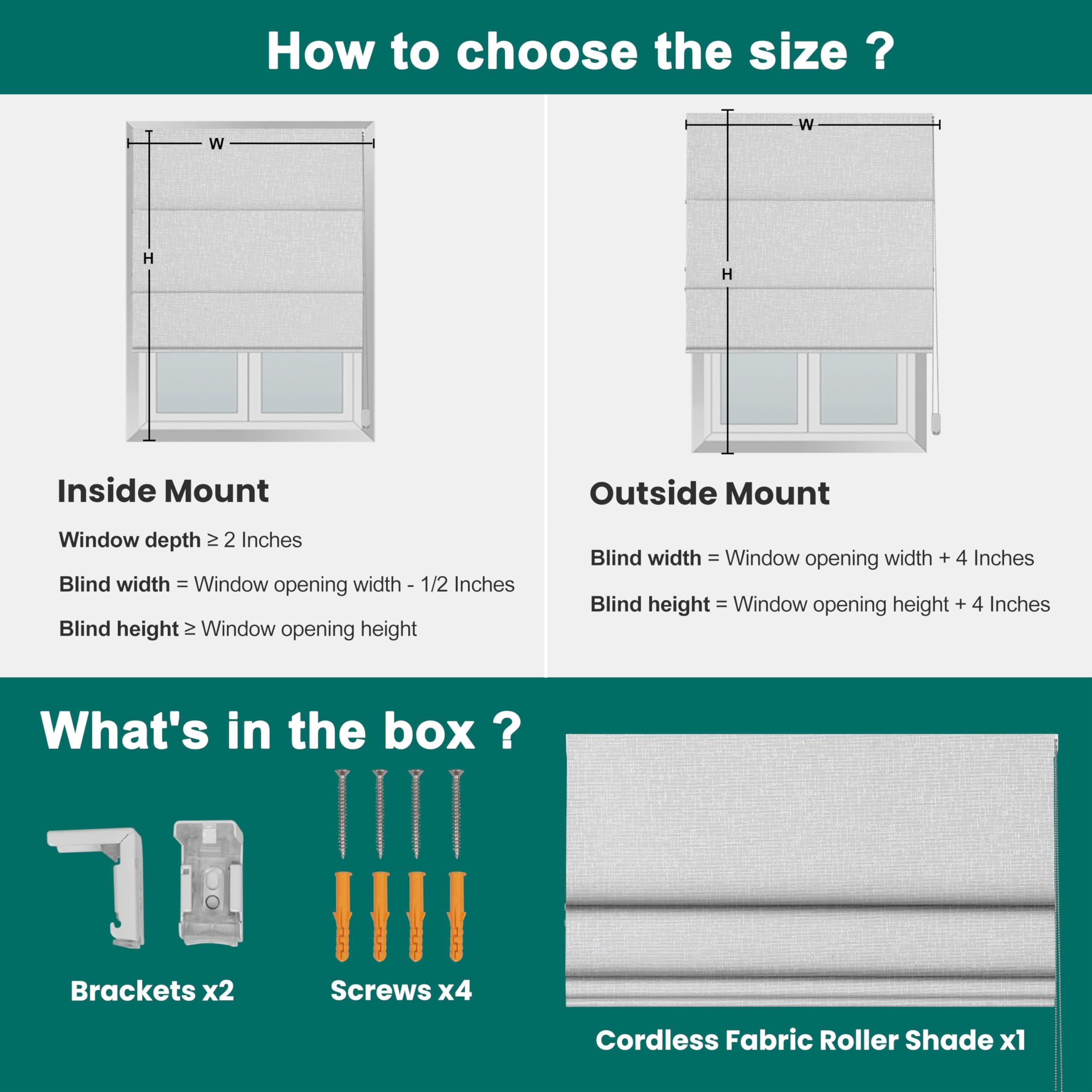 How to choose the size ?

W

H

Inside Mount

Window depth ≥ 2 Inches

Blind width = Window opening width - 1/2 Inches

Blind height ≥ Window opening height

W

H

Outside Mount

Blind width = Window opening width + 4 Inches

Blind height = Window opening height + 4 Inches

What's in the box ?

Brackets x2

Screws x4

Cordless Fabric Roller Shade x1