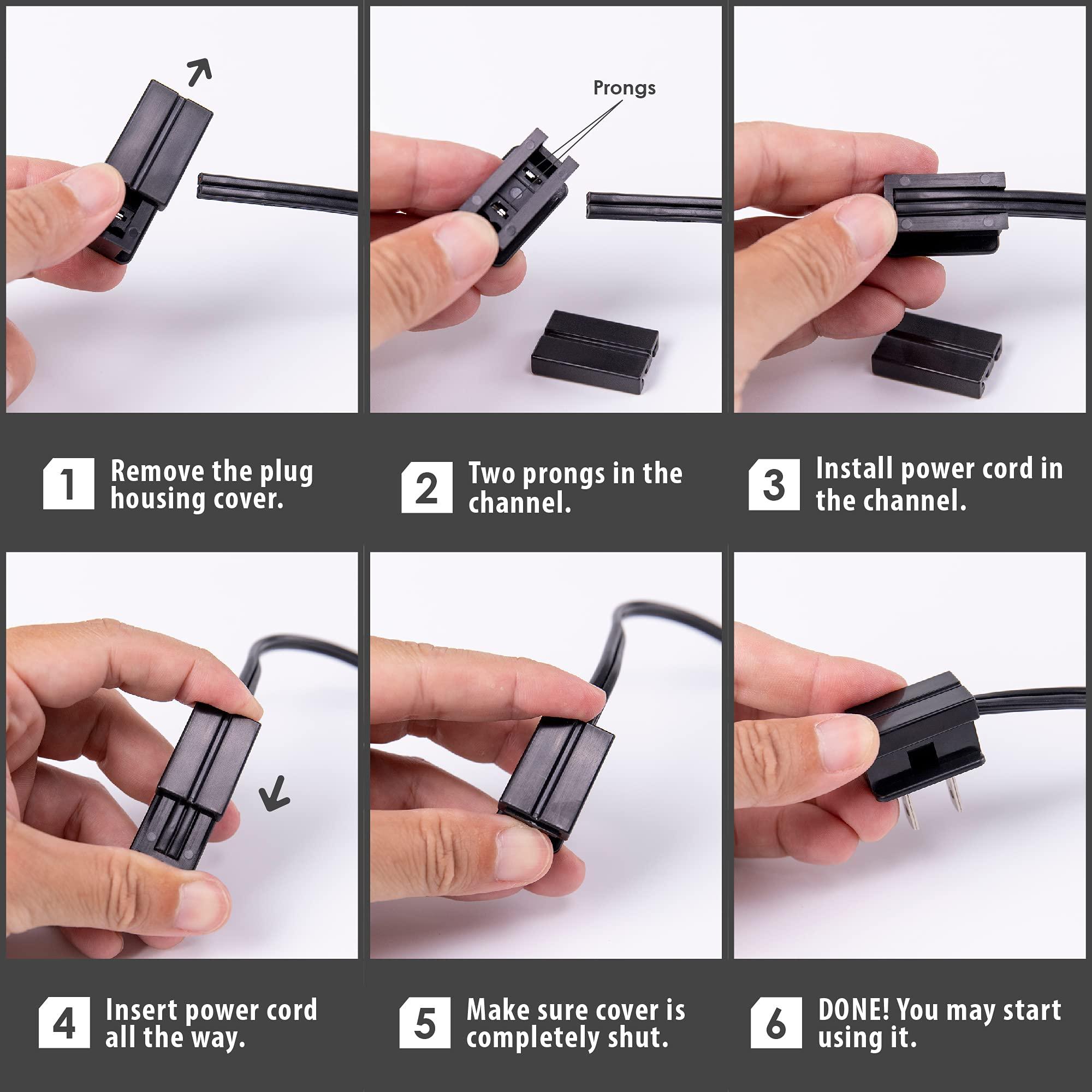 Prongs

1 Remove the plug housing cover.

2 Two prongs in the channel.

3 Install power cord in the channel.

4 Insert power cord all the way.

5 Make sure cover is completely shut.

6 DONE! You may start using it.