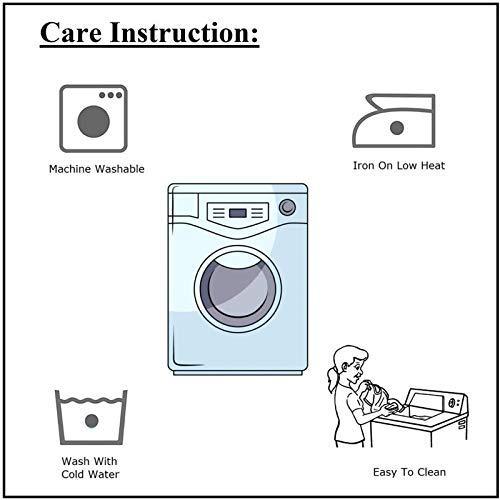 Care Instruction:

Machine Washable

Iron On Low Heat

Wash With
Cold Water

Easy To Clean