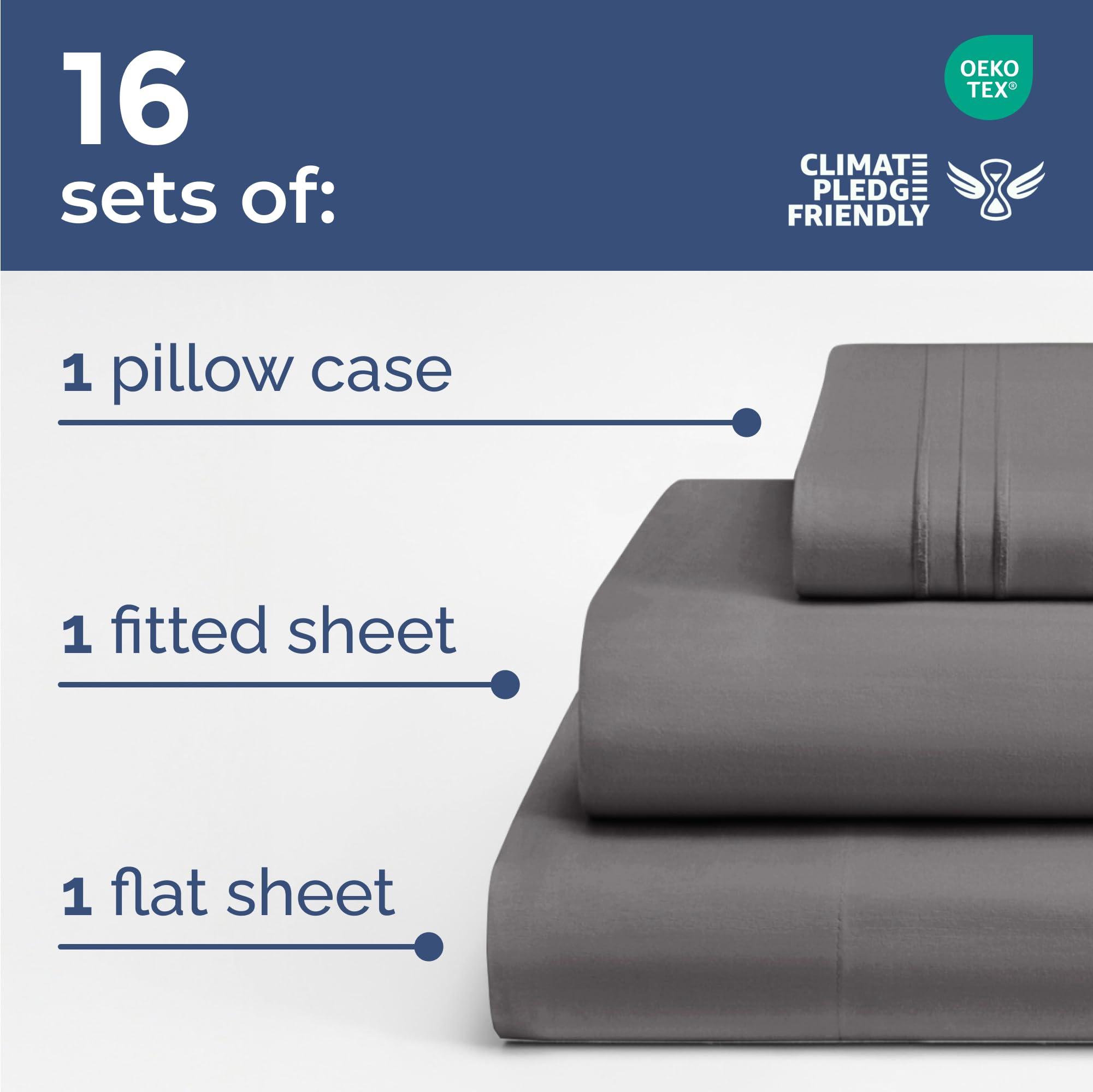 16
sets of:

OEKO TEX®

CLIMATE PLEDGE FRIENDLY

1 pillow case

1 fitted sheet

1 flat sheet