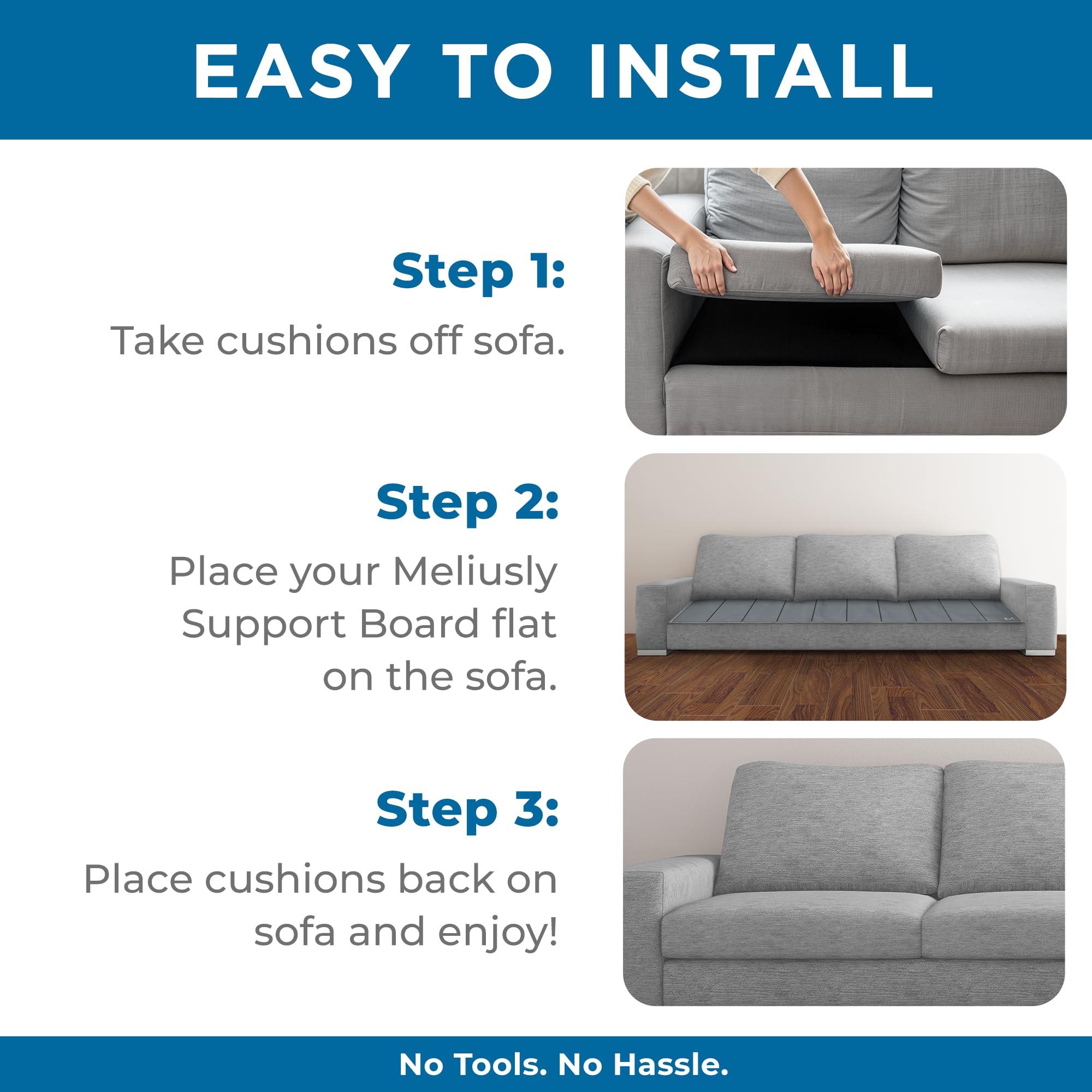 EASY TO INSTALL

Step 1:

Take cushions off sofa.

Step 2:

Place your Meliusly Support Board flat on the sofa.

Step 3:

Place cushions back on sofa and enjoy!

No Tools. No Hassle.