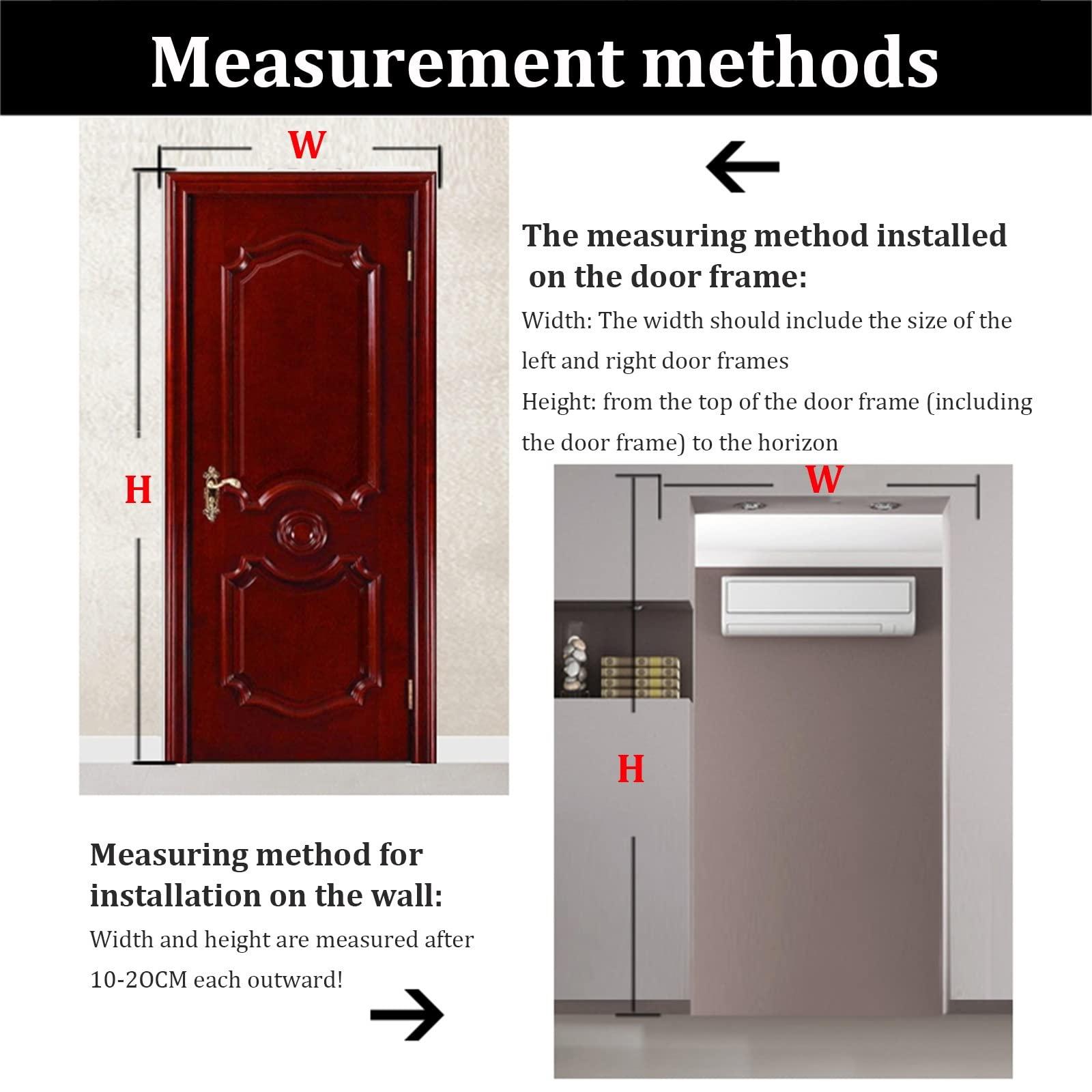 Measurement methods

W

H

The measuring method installed on the door frame:

Width: The width should include the size of the left and right door frames

Height: from the top of the door frame (including the door frame) to the horizon

W

H

Measuring method for installation on the wall:

Width and height are measured after 10-2OCM each outward!