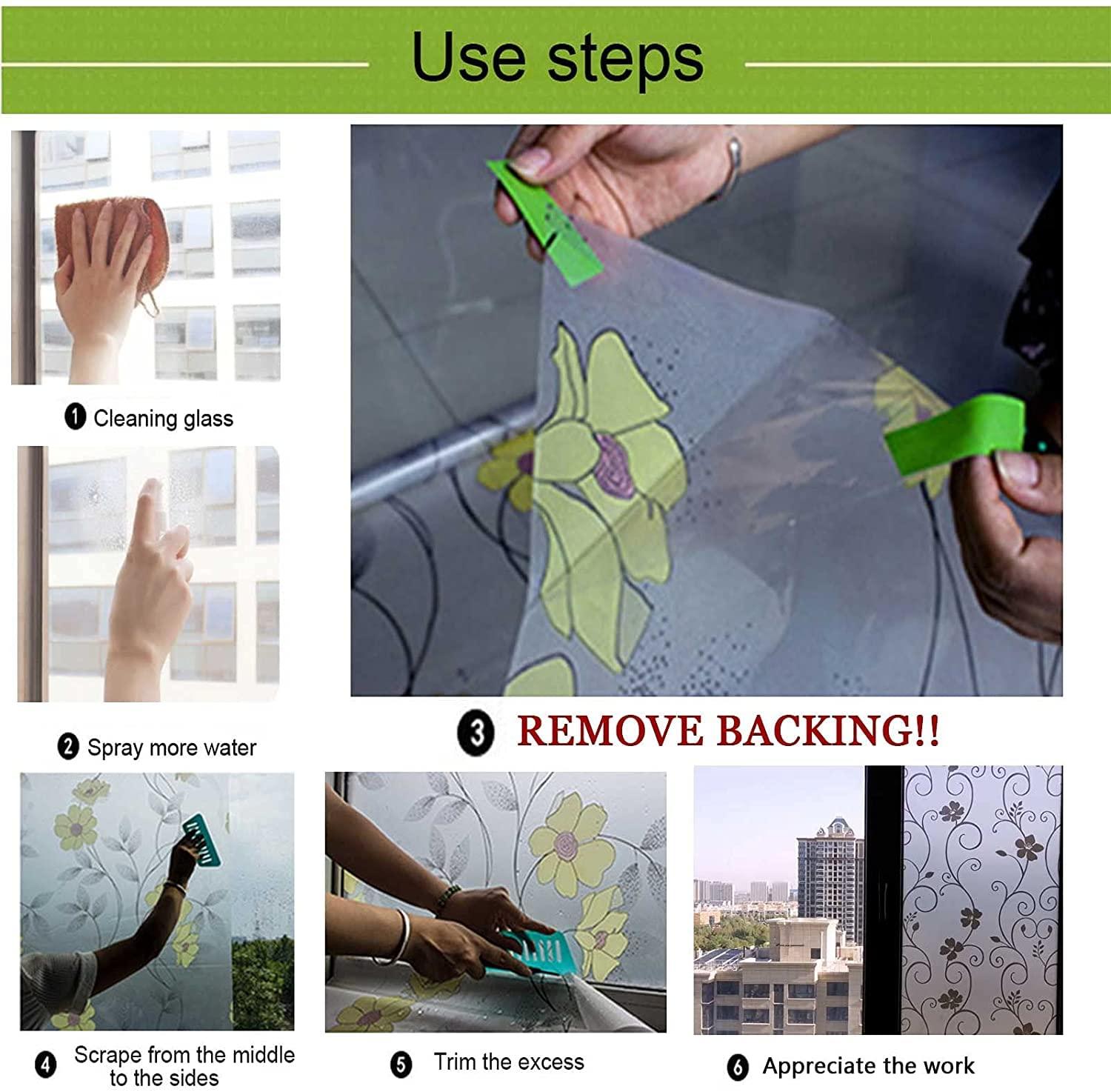 Use steps

1 Cleaning glass

2 Spray more water

3 REMOVE BACKING!!

4 Scrape from the middle to the sides

5 Trim the excess

6 Appreciate the work