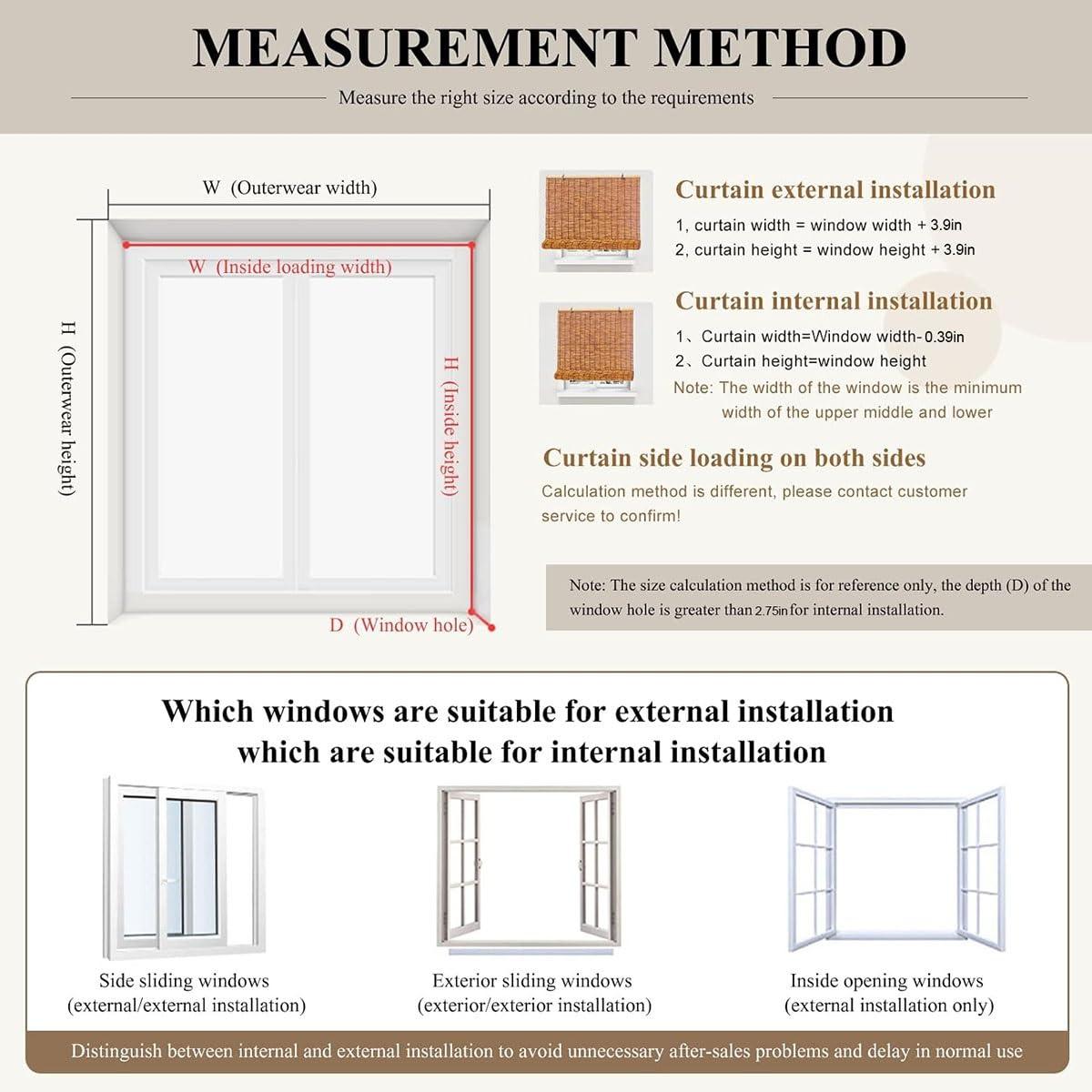 MEASUREMENT METHOD

Measure the right size according to the requirements

W (Outerwear width)

W (Inside loading width)

H (Outerwear height)

H (Inside height)

D (Window hole)

Curtain external installation

1, curtain width = window width + 3.9in
2, curtain height = window height + 3.9in

Curtain internal installation

1、Curtain width=Window width- 0.39in
2、Curtain height=window height
Note: The width of the window is the minimum width of the upper middle and lower

Curtain side loading on both sides

Calculation method is different, please contact customer service to confirm!

Note: The size calculation method is for reference only, the depth (D) of the window hole is greater than 2.75in for internal installation.

Which windows are suitable for external installation which are suitable for internal installation

Side sliding windows
(external/external installation)

Exterior sliding windows
(exterior/exterior installation)

Inside opening windows
(external installation only)

Distinguish between internal and external installation to avoid unnecessary after-sales problems and delay in normal use