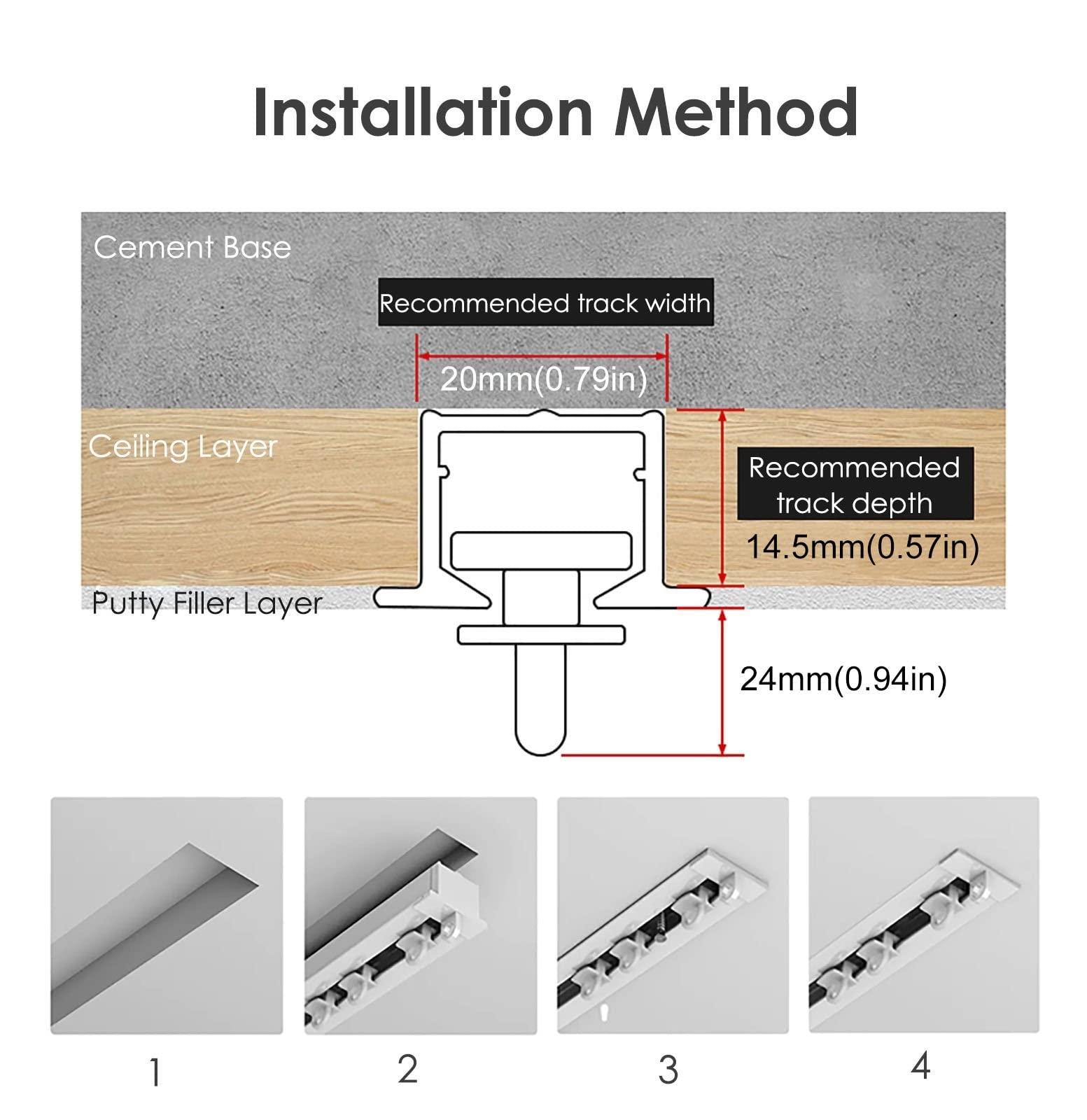 Installation Method

Cement Base

Recommended track width

20mm(0.79in)

Ceiling Layer

Recommended track depth

14.5mm(0.57in)

Putty Filler Layer

24mm(0.94in)

1

2

3

4