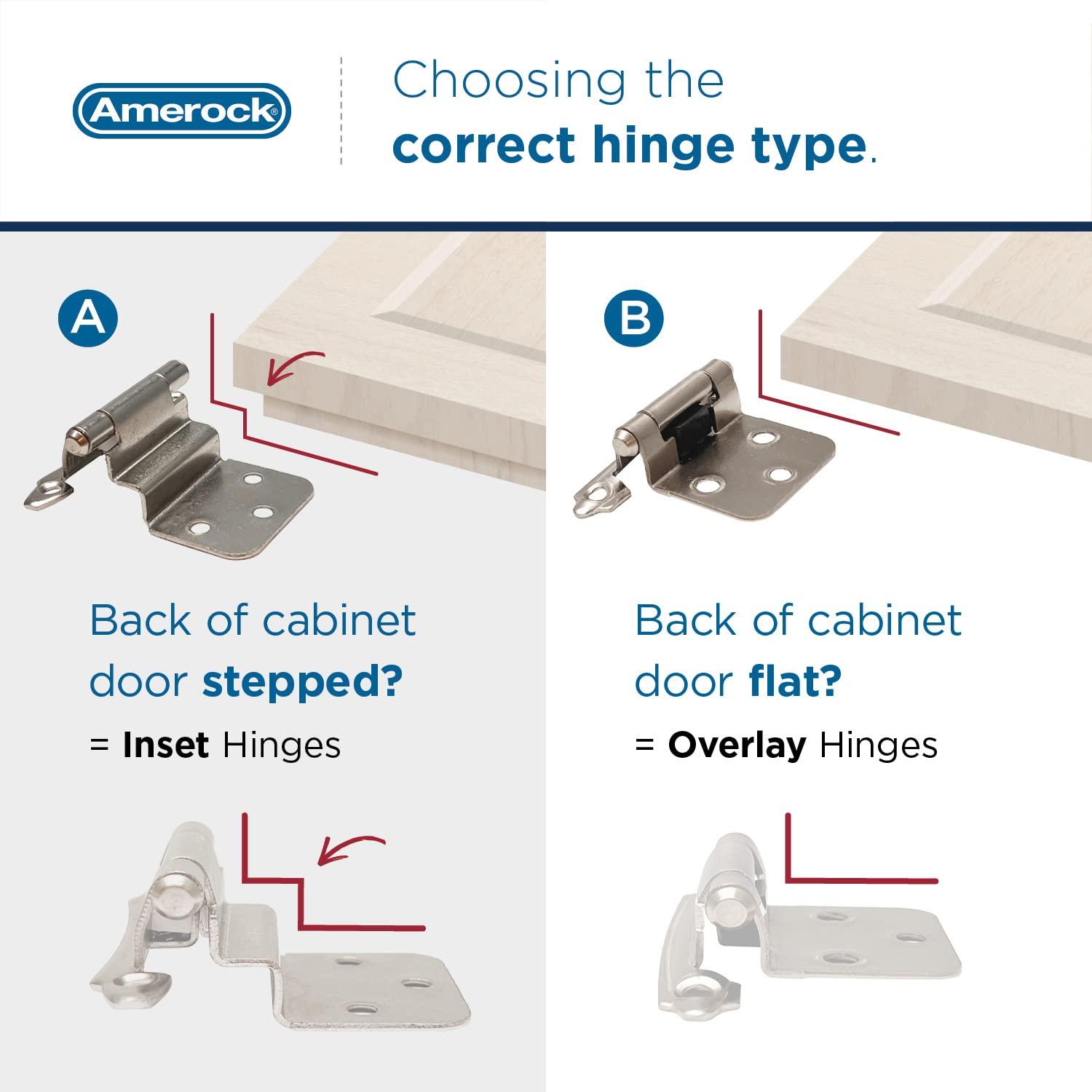 Amerock®

Choosing the correct hinge type.

A

Back of cabinet door stepped?

= Inset Hinges

B

Back of cabinet door flat?

= Overlay Hinges