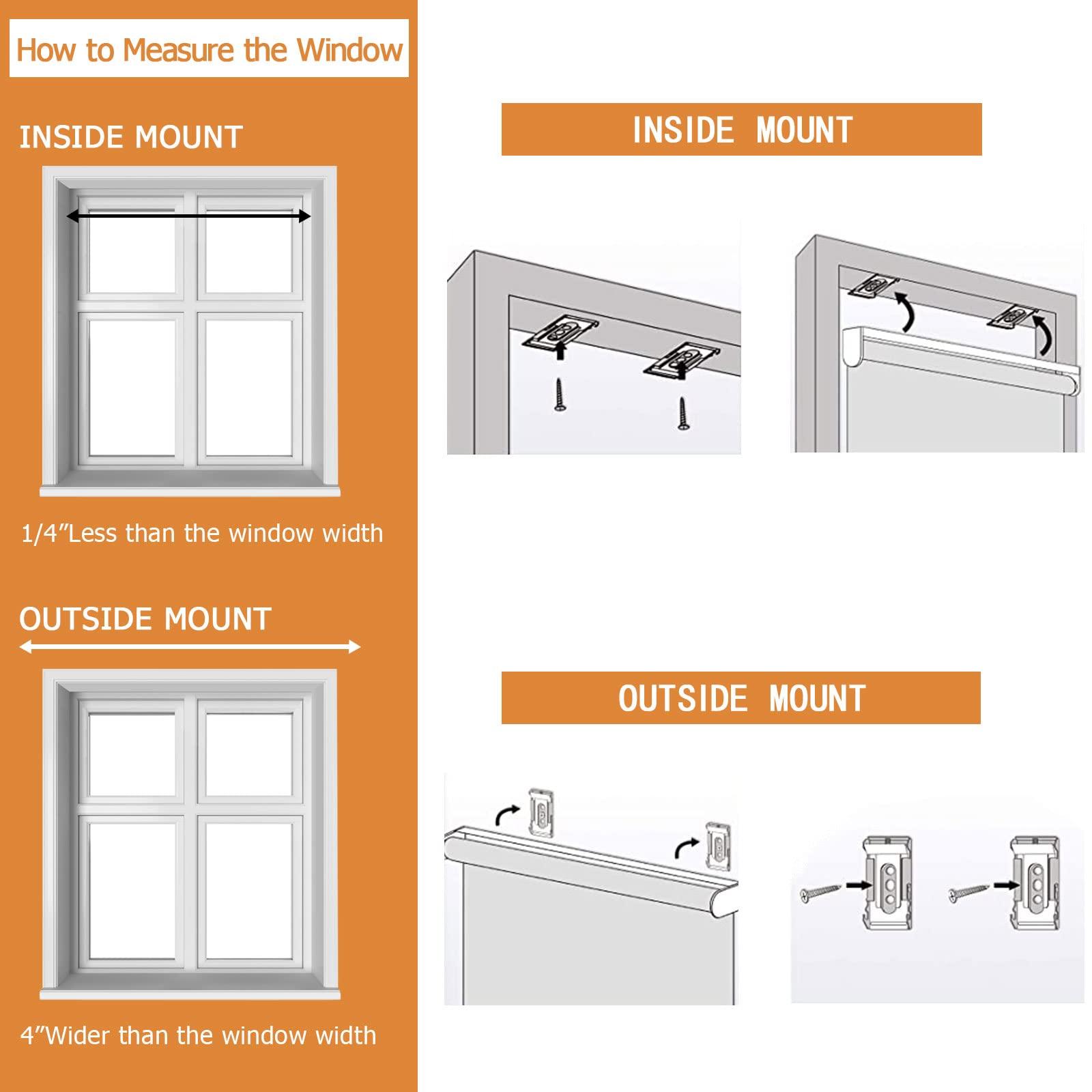 How to Measure the Window

INSIDE MOUNT

1/4”Less than the window width

OUTSIDE MOUNT

4”Wider than the window width

INSIDE MOUNT

OUTSIDE MOUNT