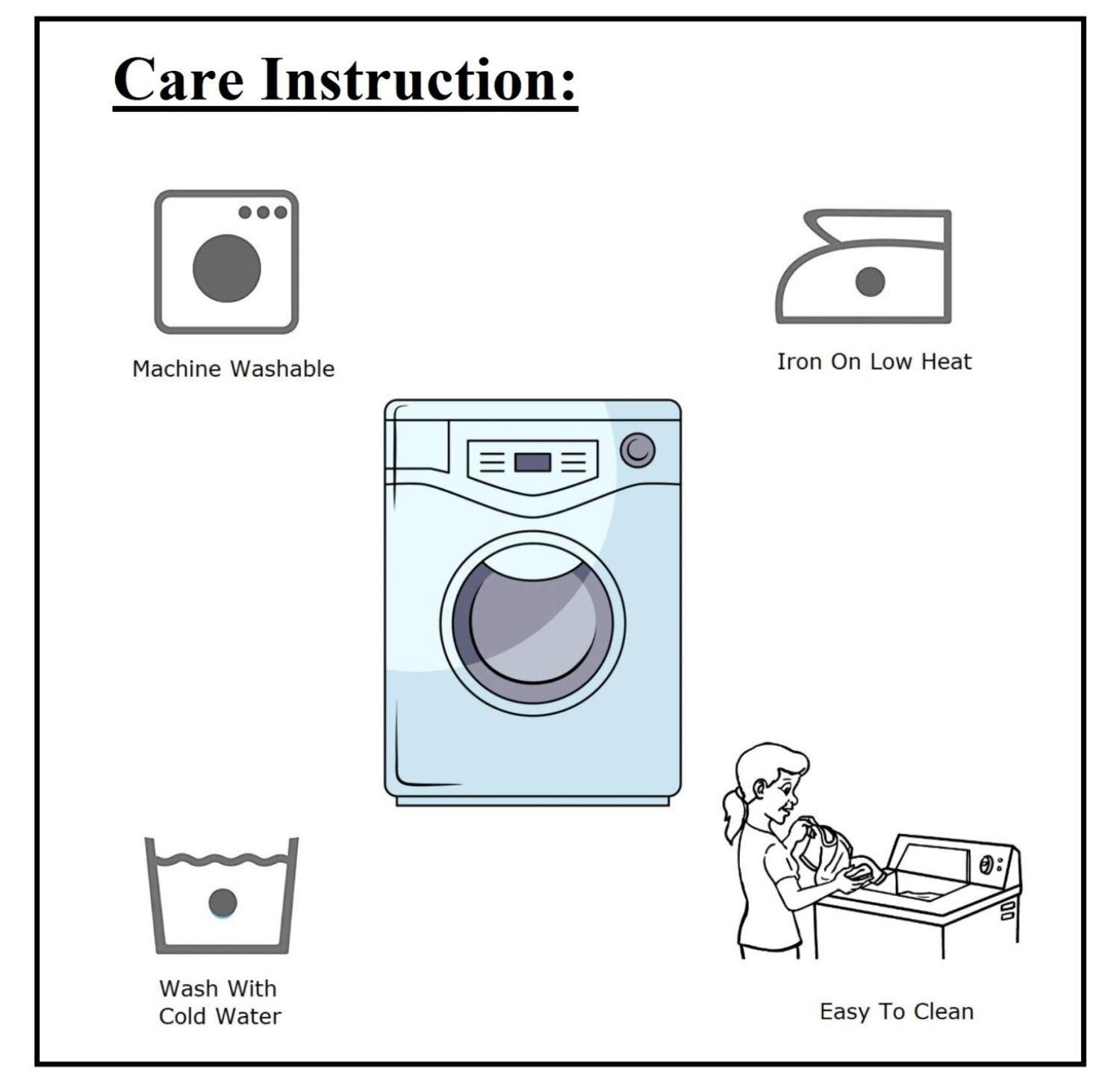 Care Instruction:

Machine Washable

Iron On Low Heat

Wash With Cold Water

Easy To Clean