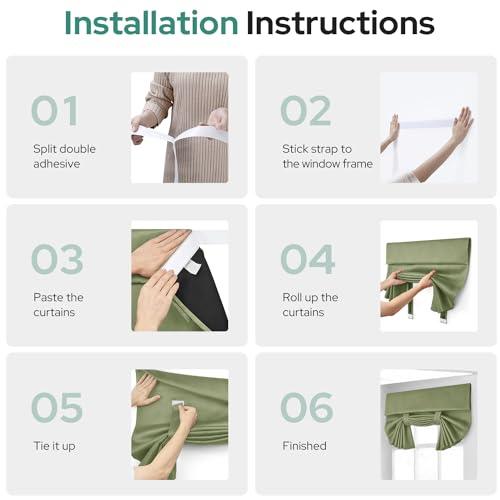 Installation Instructions

01
Split double adhesive

02
Stick strap to the window frame

03
Paste the curtains

04
Roll up the curtains

05
Tie it up

06
Finished